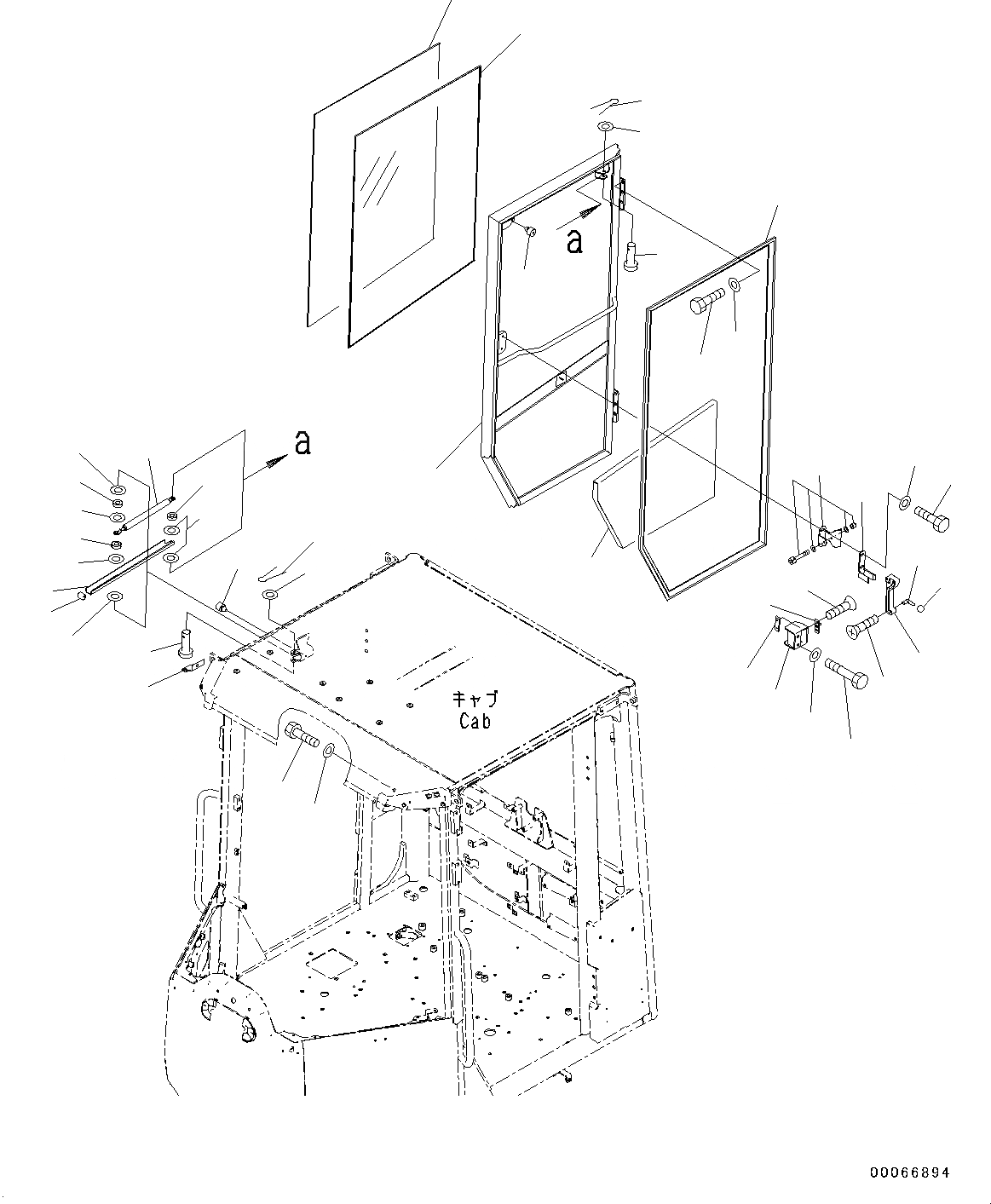 a

a

キャブ
Cab

00066894