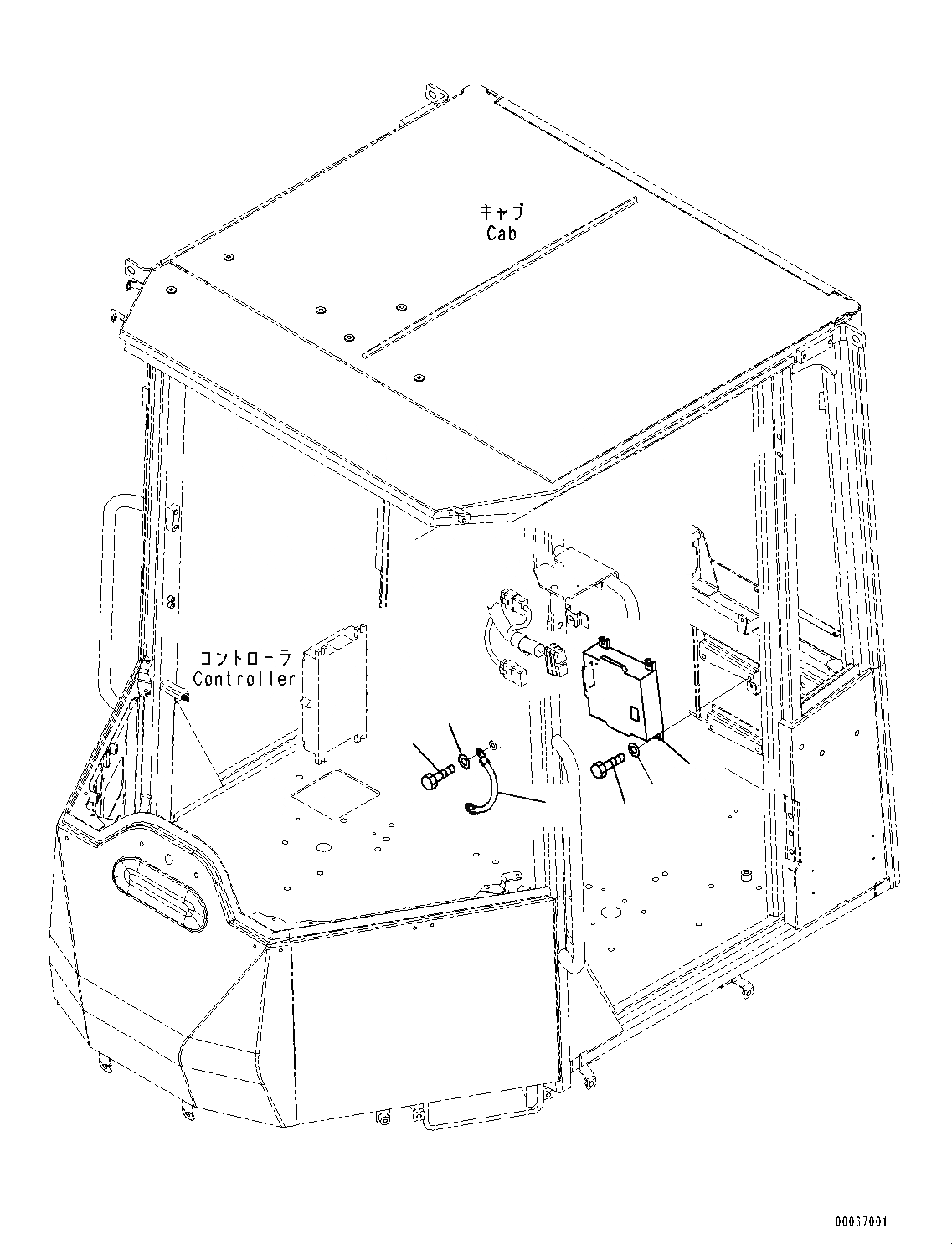 キャブ
Cab

コントローラ
Controller

00067001