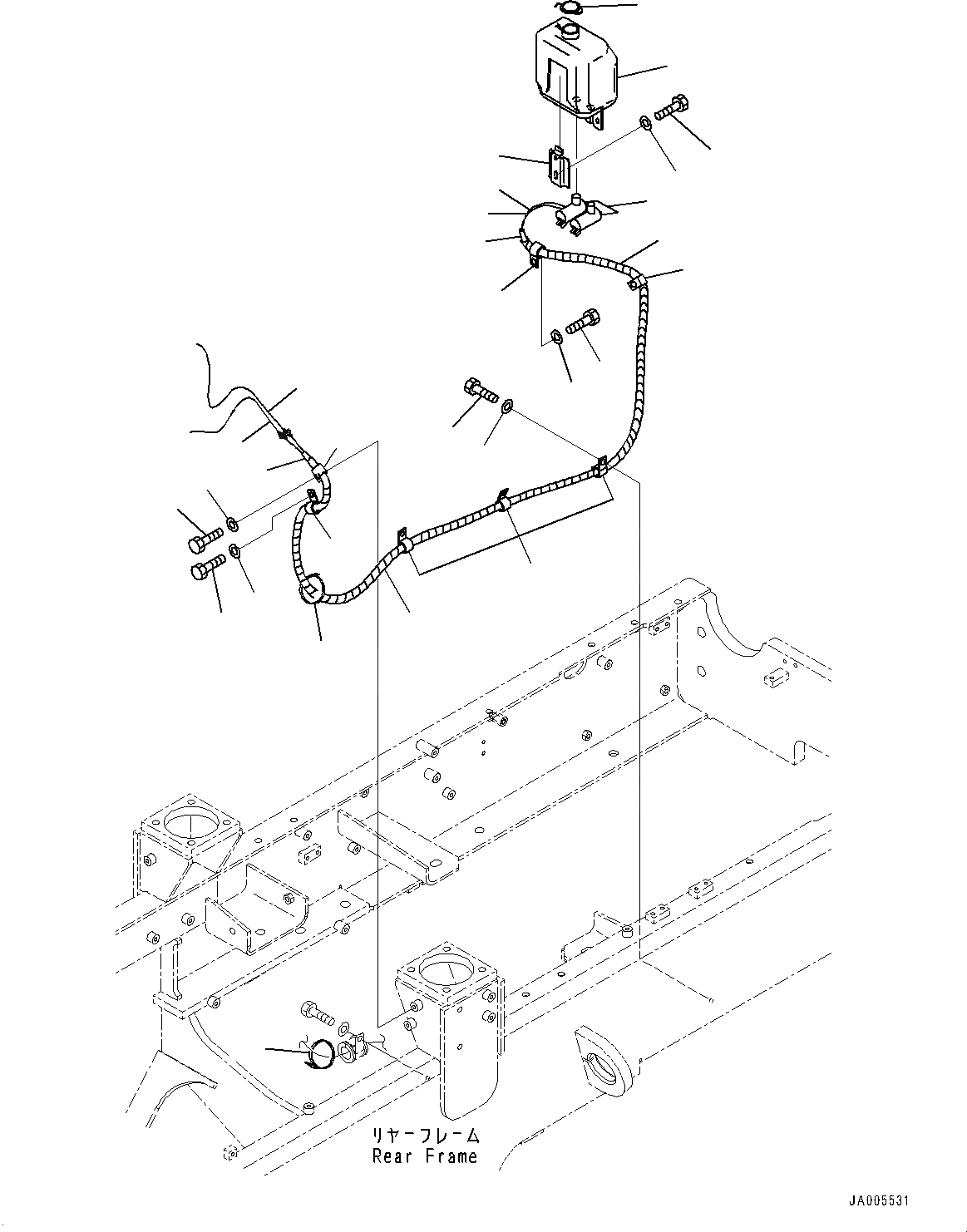 リヤーフレーム
Rear Frame

JA005531