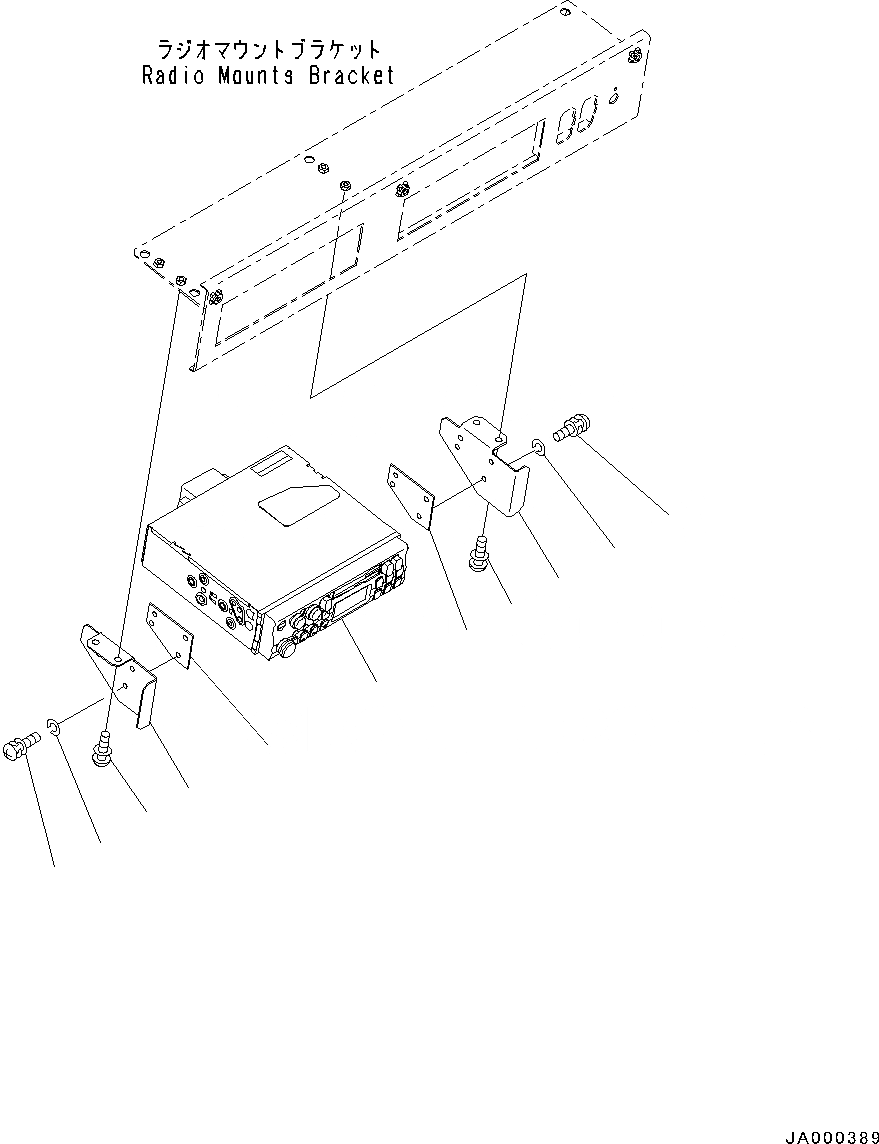 ラジオマウントブラケット
Radio Mounts Bracket

JA000389