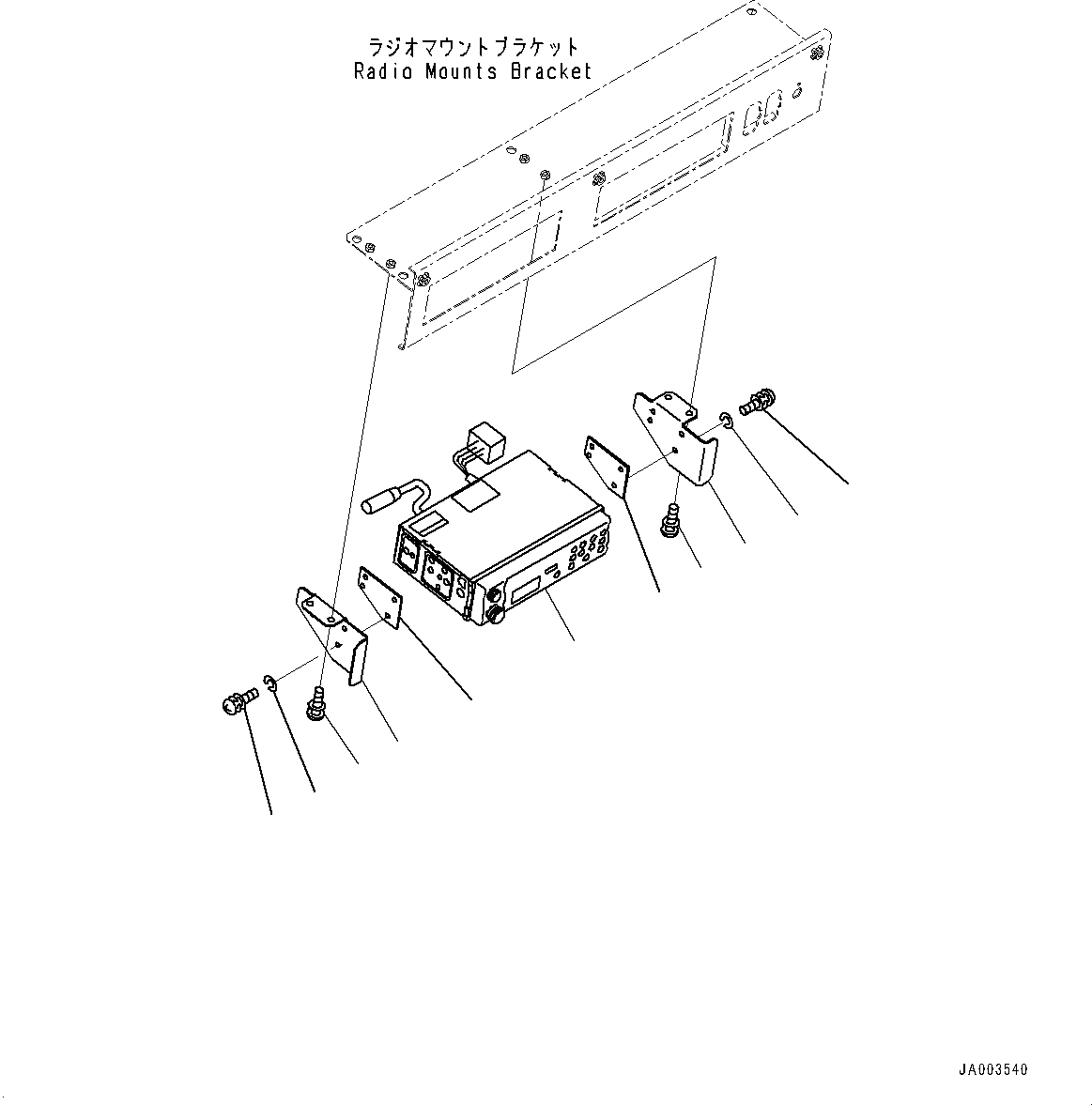 ラジオマウントブラケット
Radio Mounts Bracket

JA003540