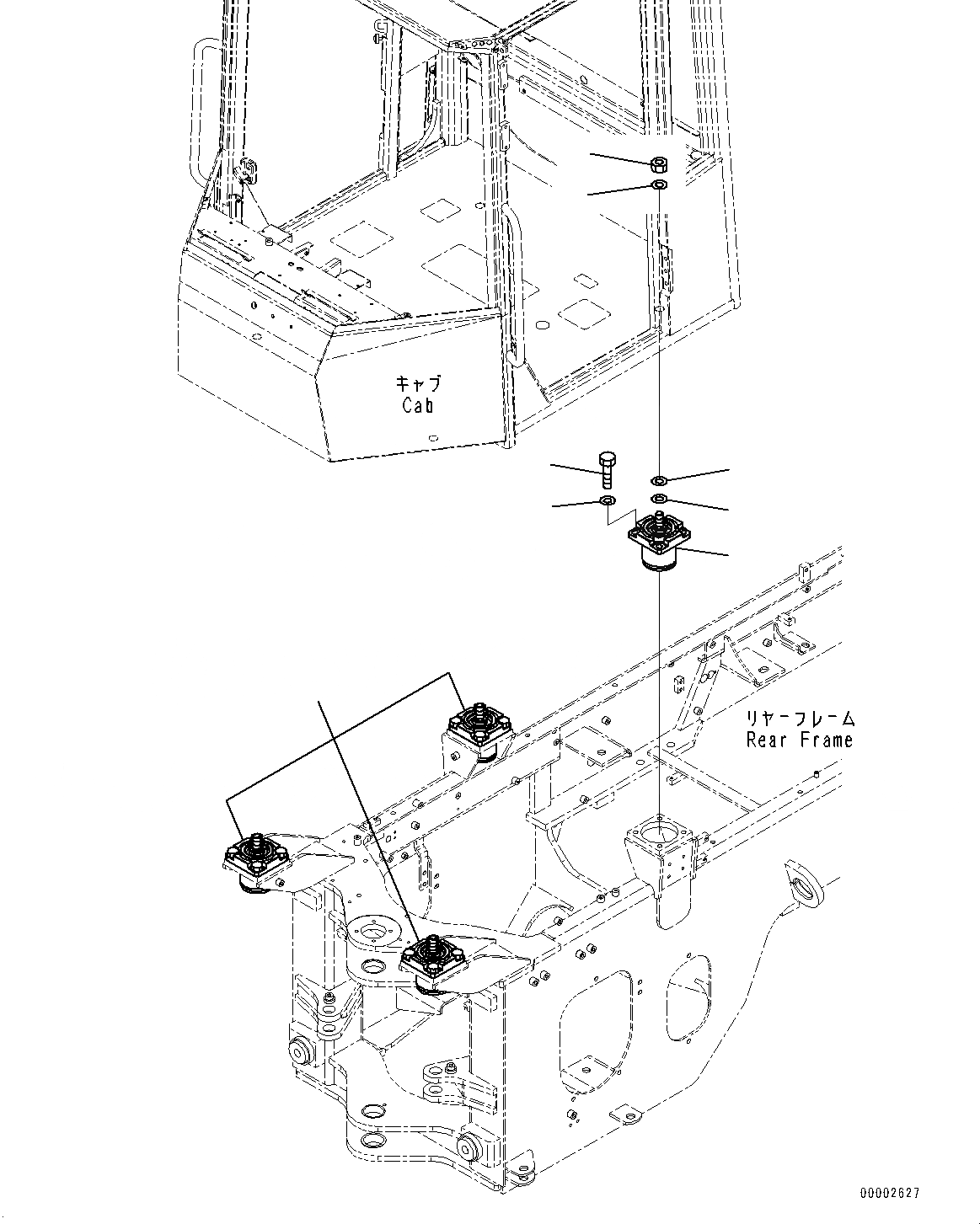 キャブ
Cab

リヤーフレーム
Rear Frame

00002627