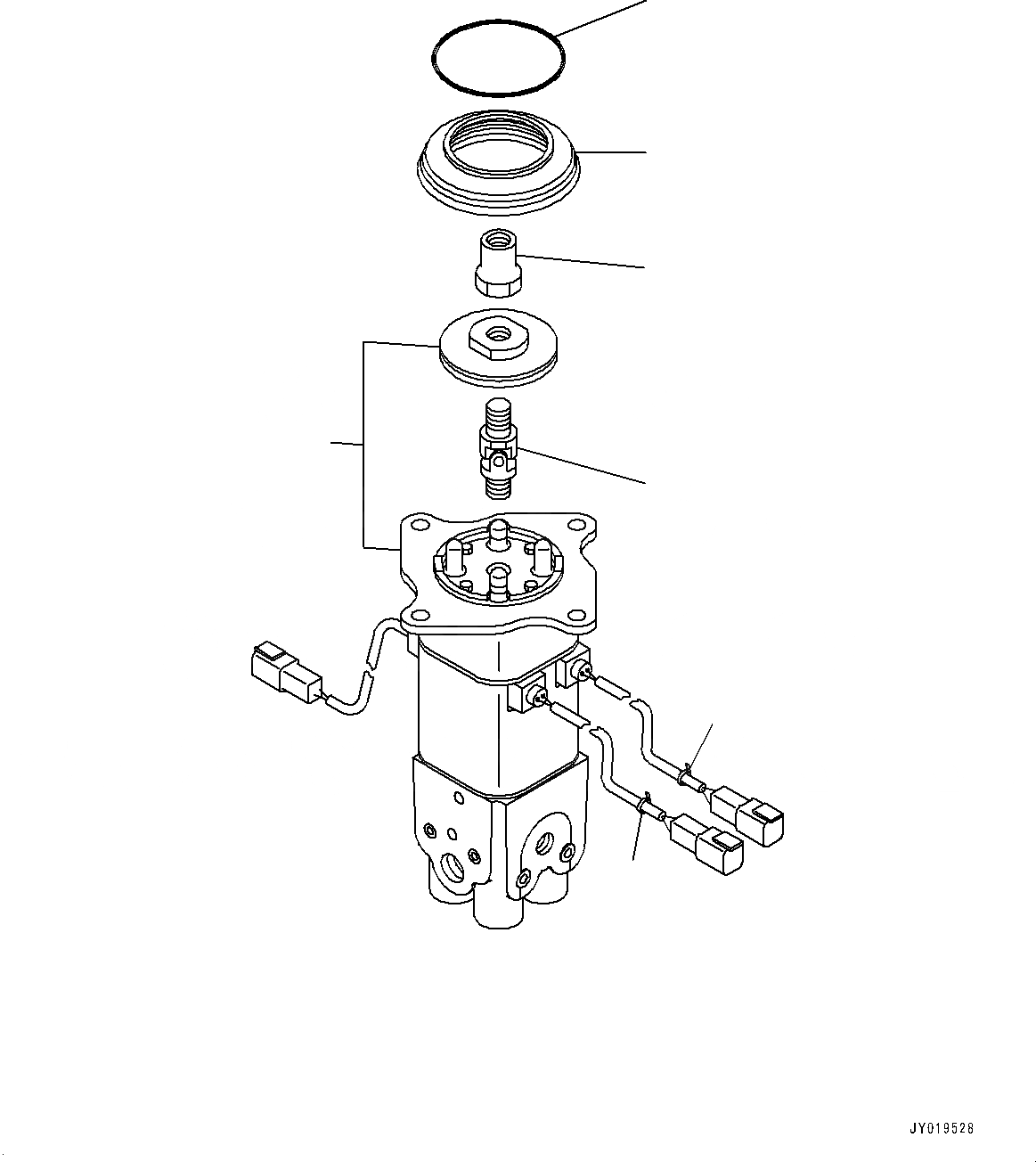 JY019528