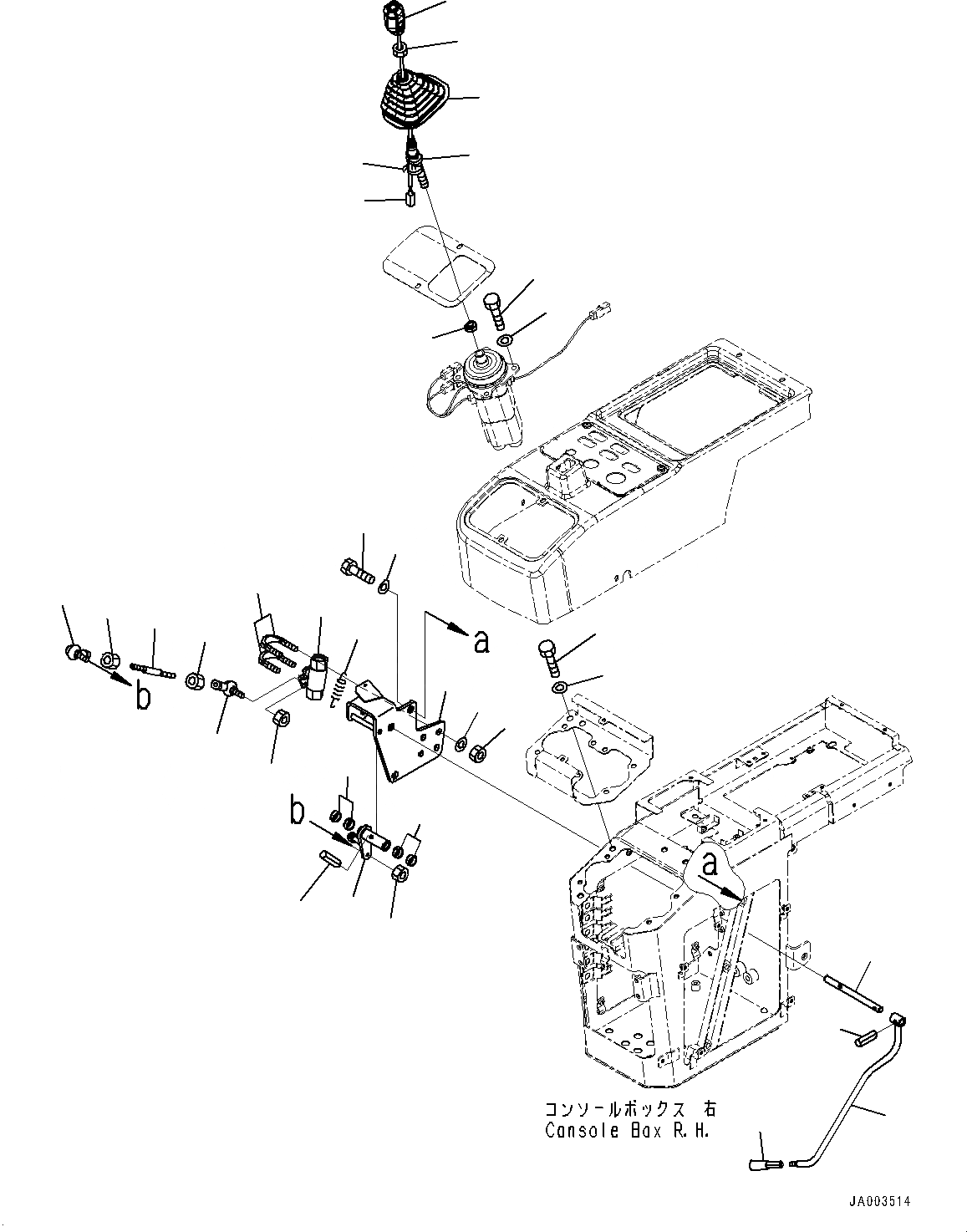 a

b

b

a

コンソールボックス 右
Console Box R.H.

JA003514