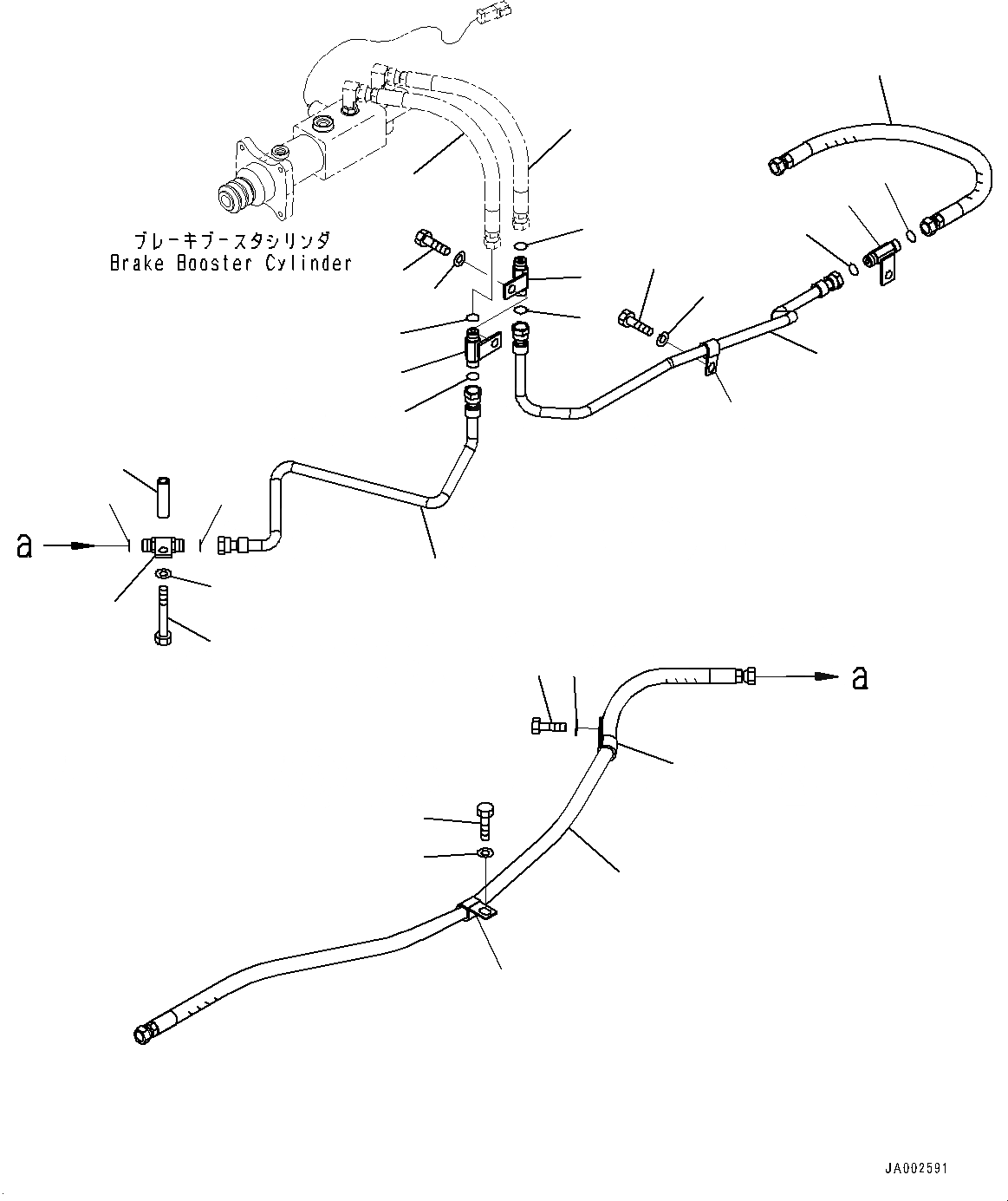 ブレーキブースタシリンダ
Brake Booster Cylinder

a

a

JA002591