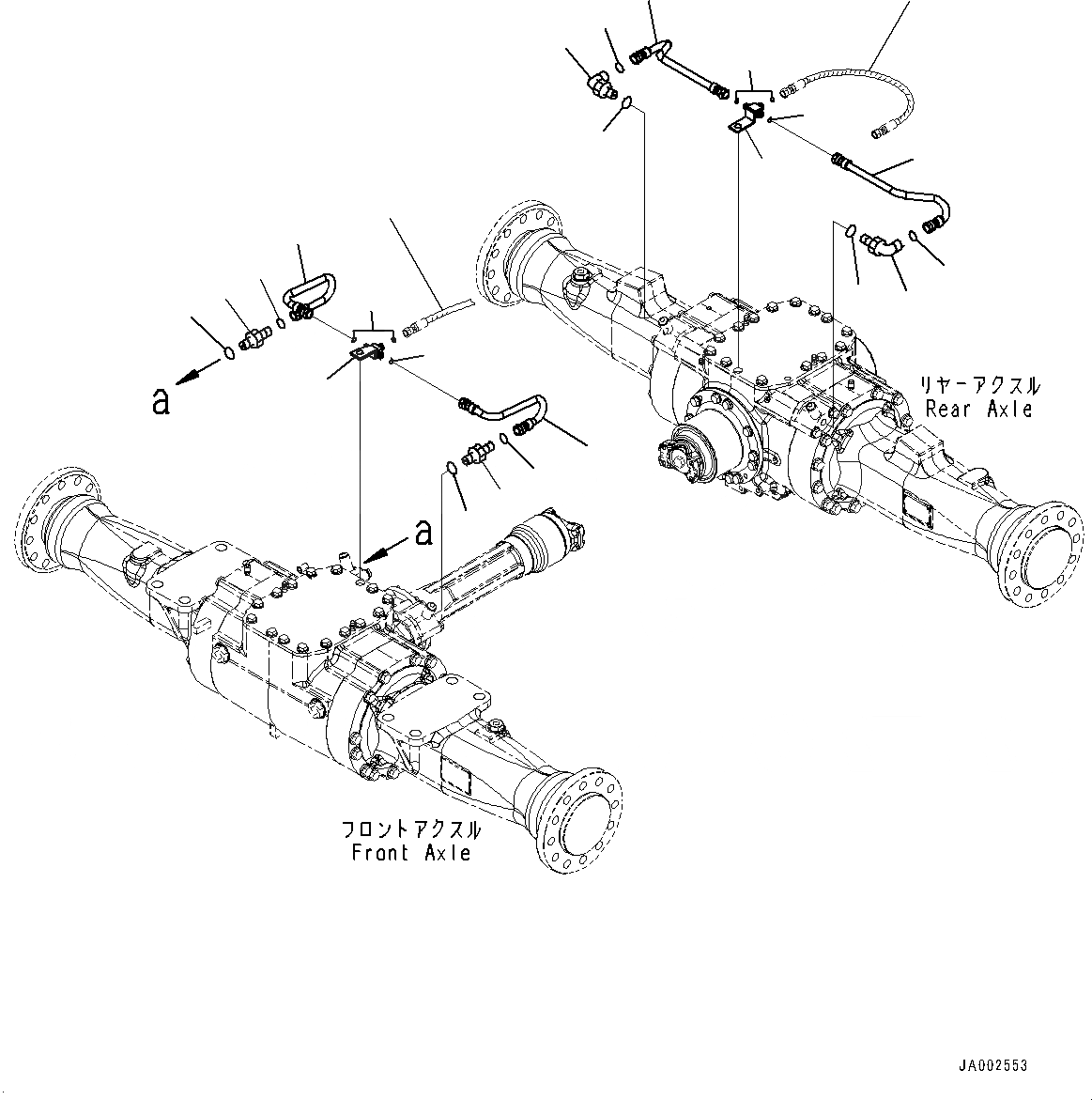 a

a

リヤーアクスル
Rear Axle

フロントアクスル
Front Axle

JA002553