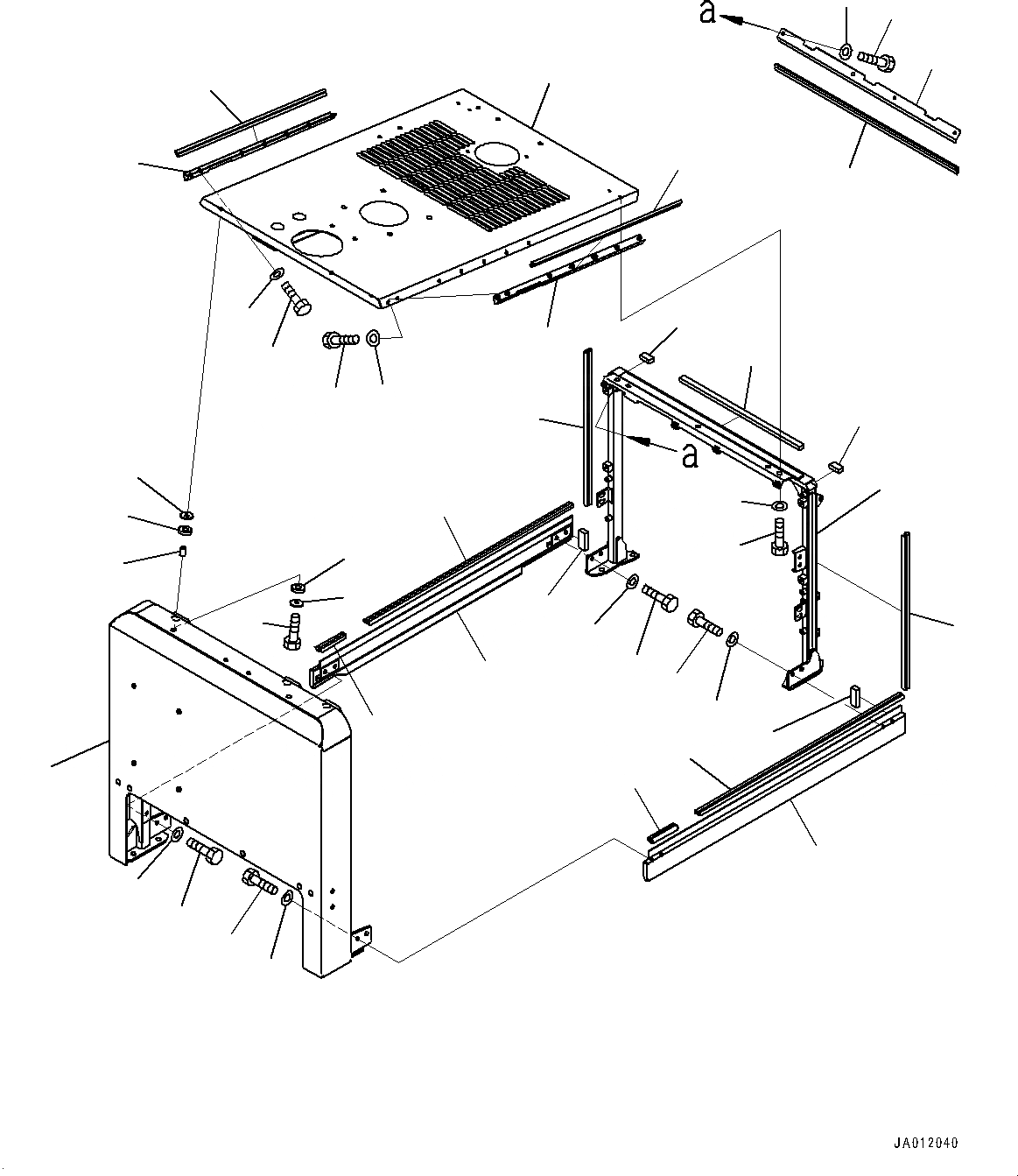 a

a

JA012040