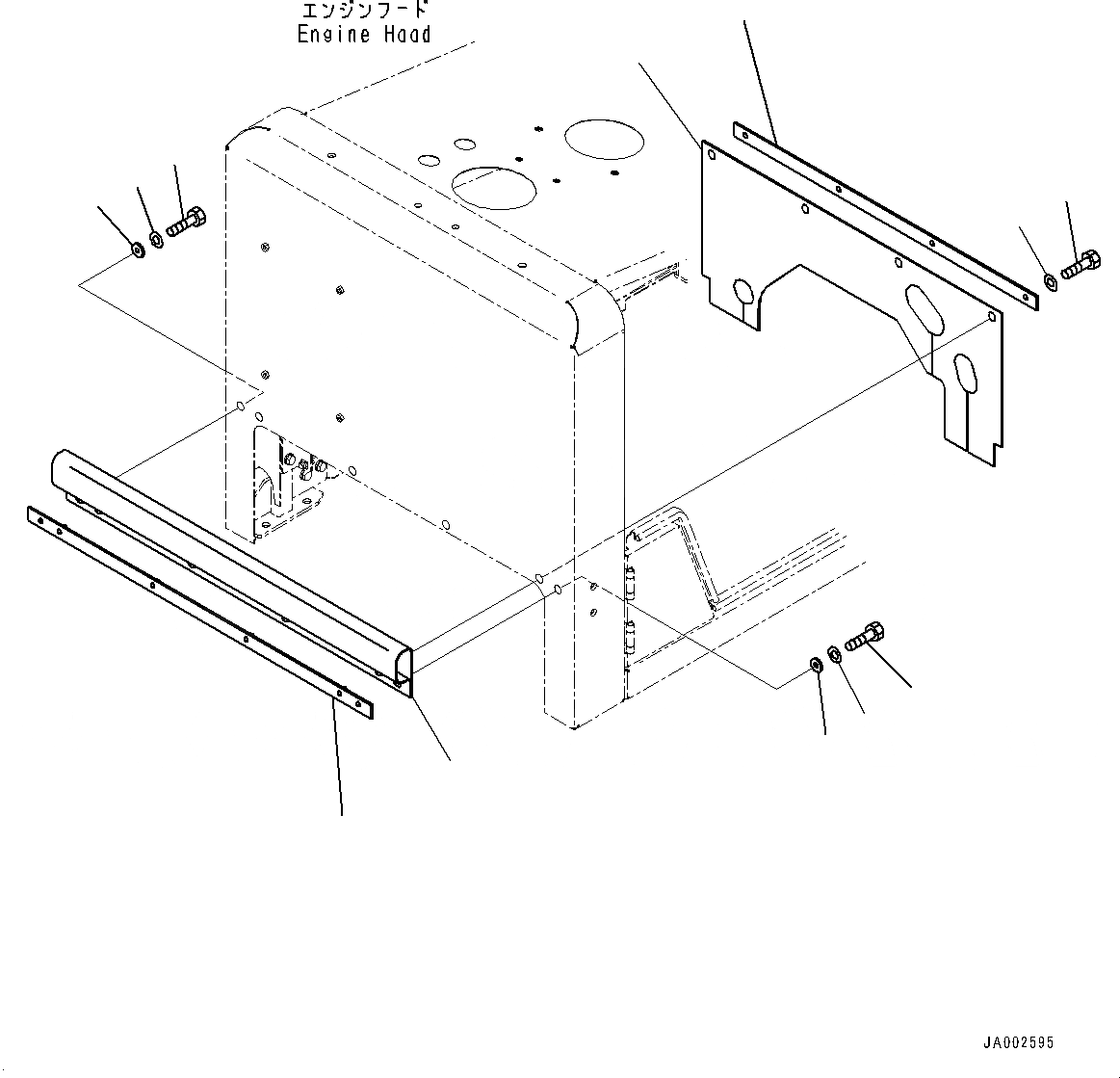 エンジンフード
Engine Hood

JA002595