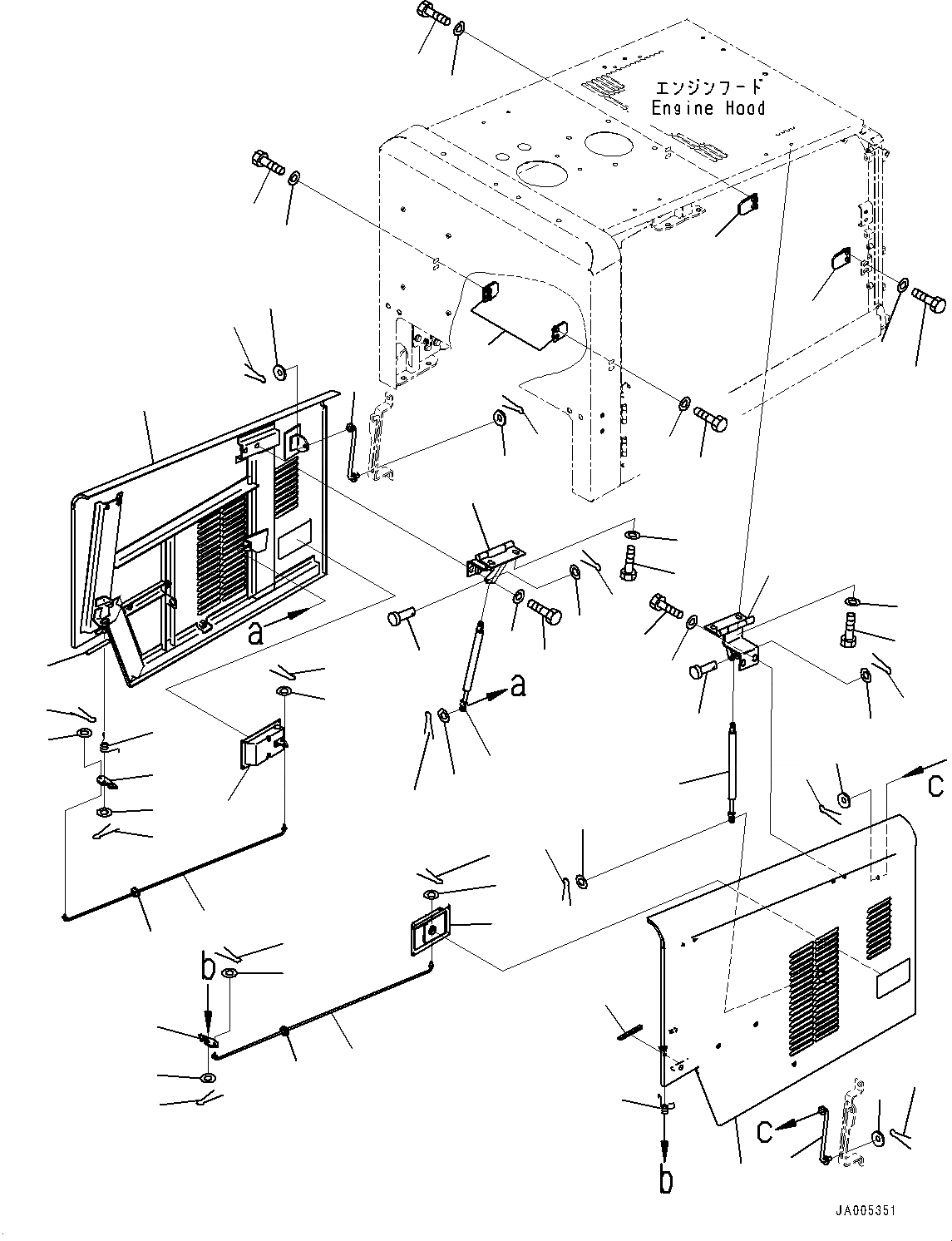 エンジンフード
Engine Hood

a

a

c

b

c

b

JA005351