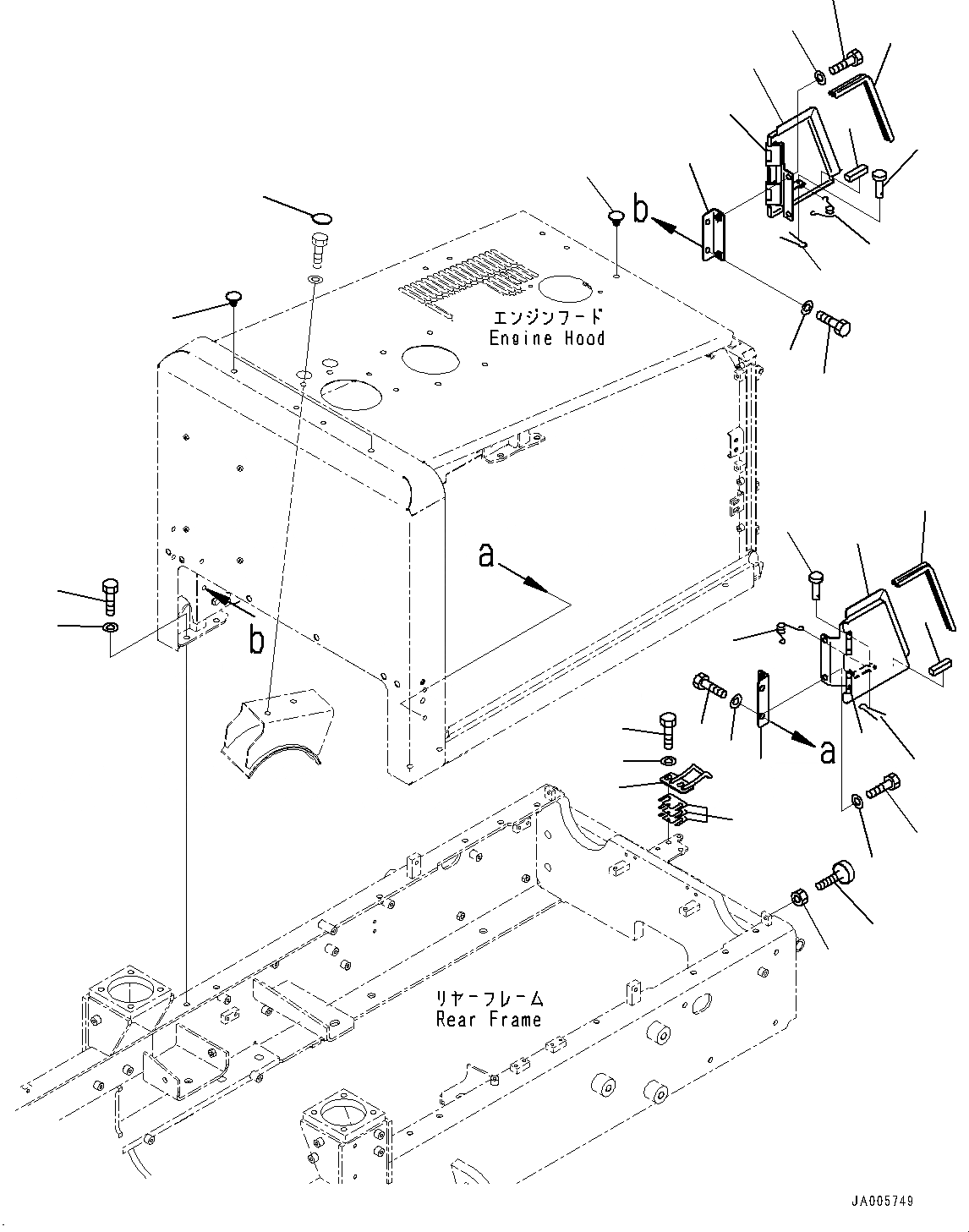 b

エンジンフード
Engine Hood

a

b

a

リヤーフレーム
Rear Frame

JA005749