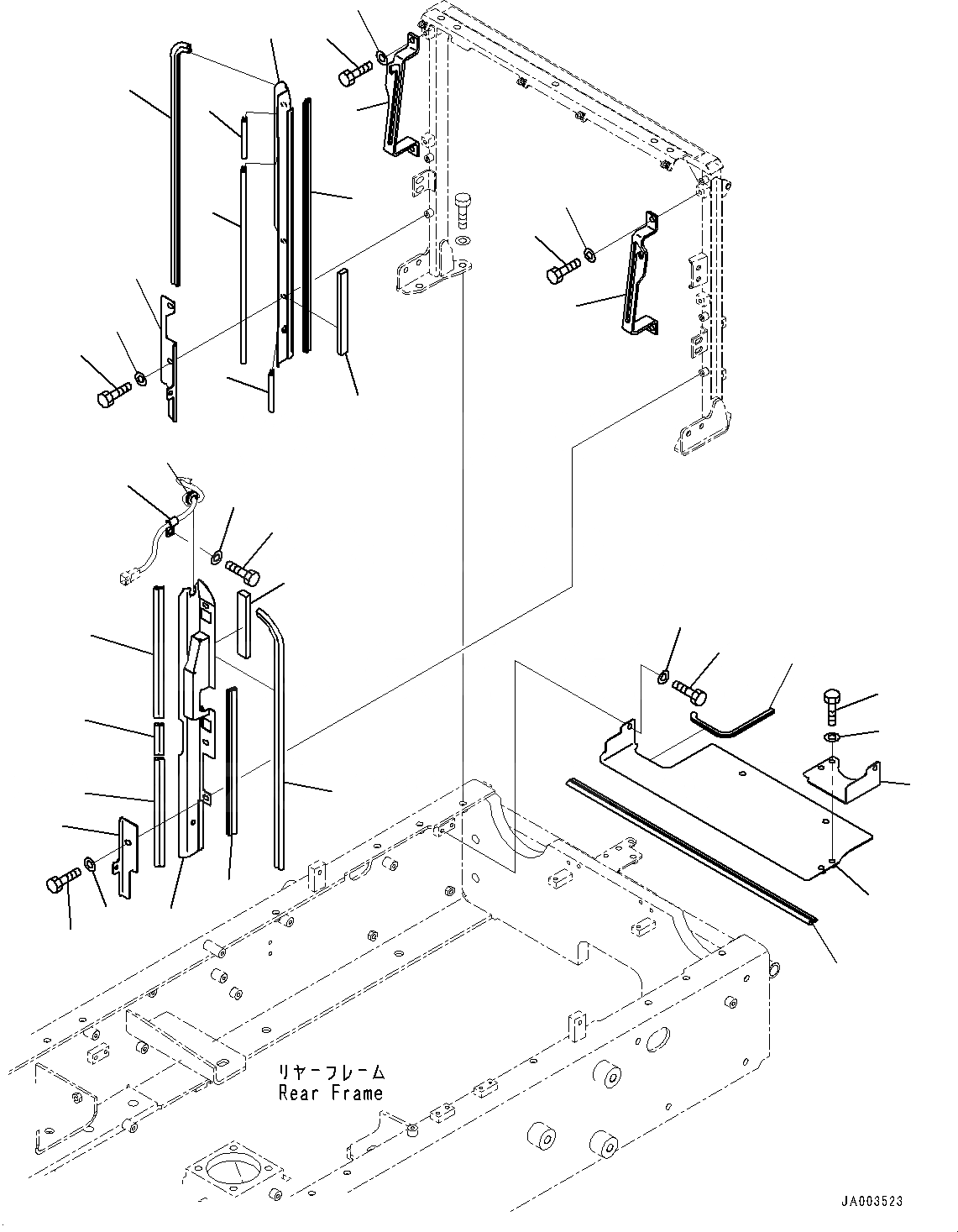 リヤーフレーム
Rear Frame

JA003523