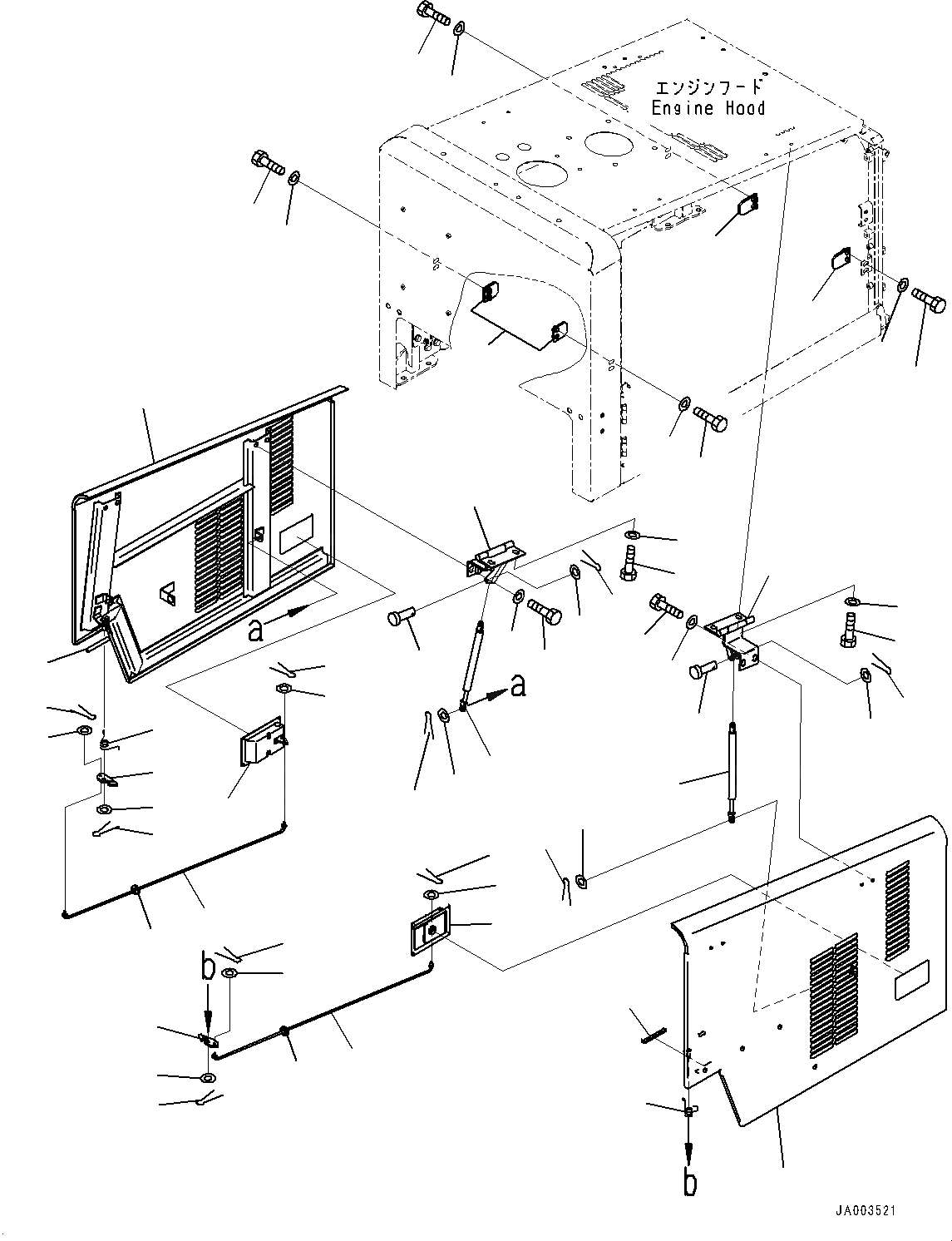 エンジンフード
Engine Hood

a

a

b

b

JA003521