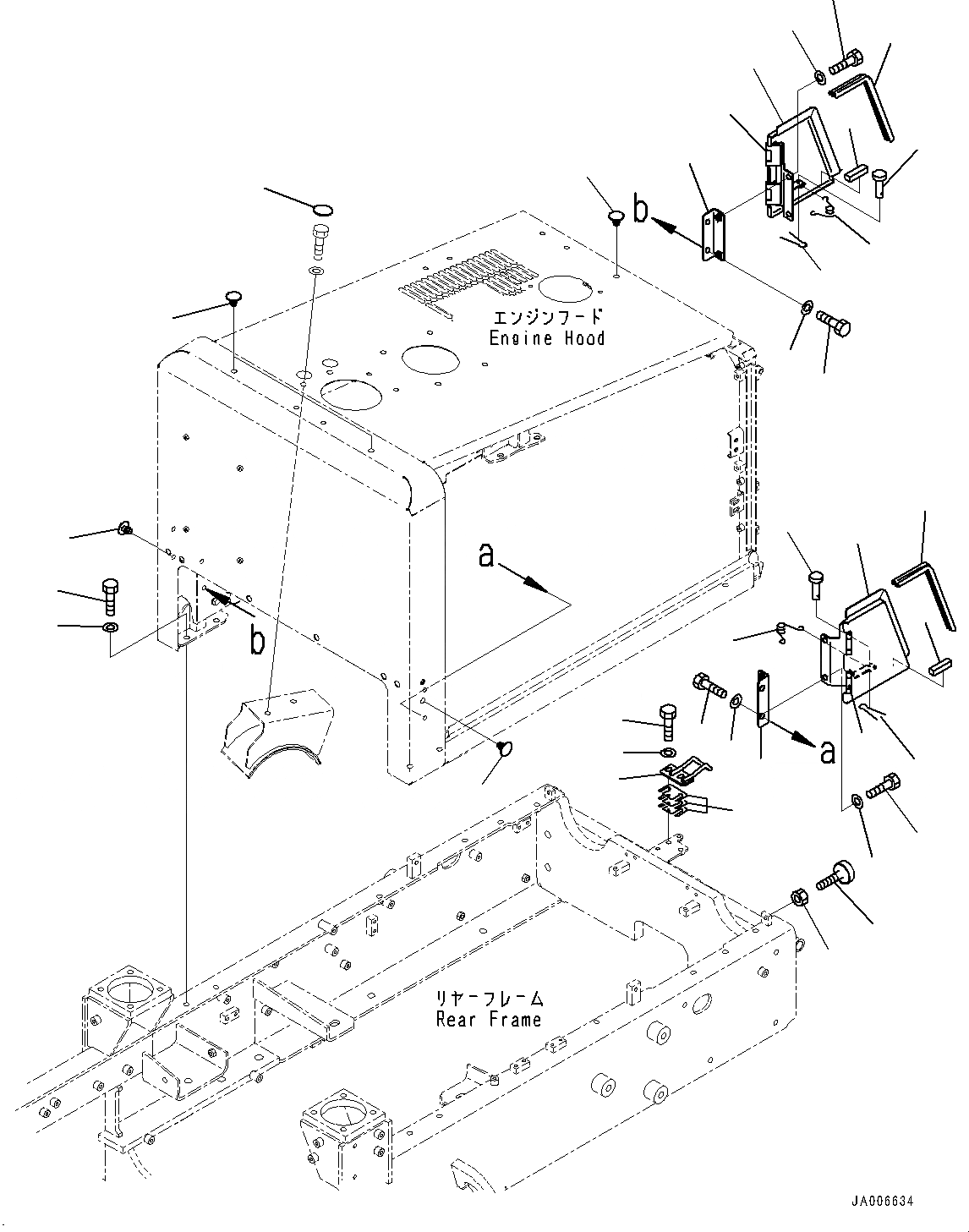 b

エンジンフード
Engine Hood

a

b

a

リヤーフレーム
Rear Frame

JA006634