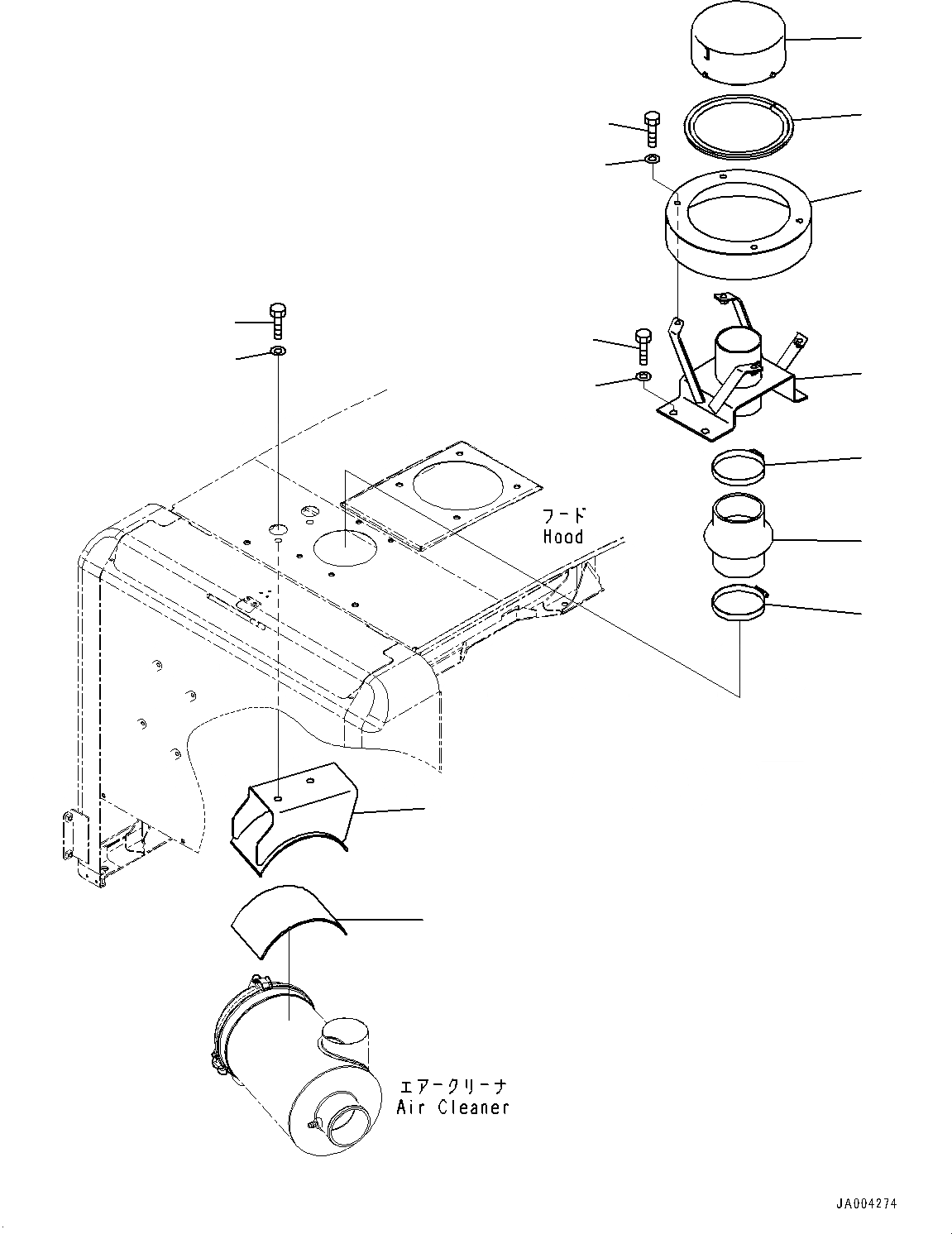 フード
Hood

エアークリーナ
Air Cleaner

JA004274