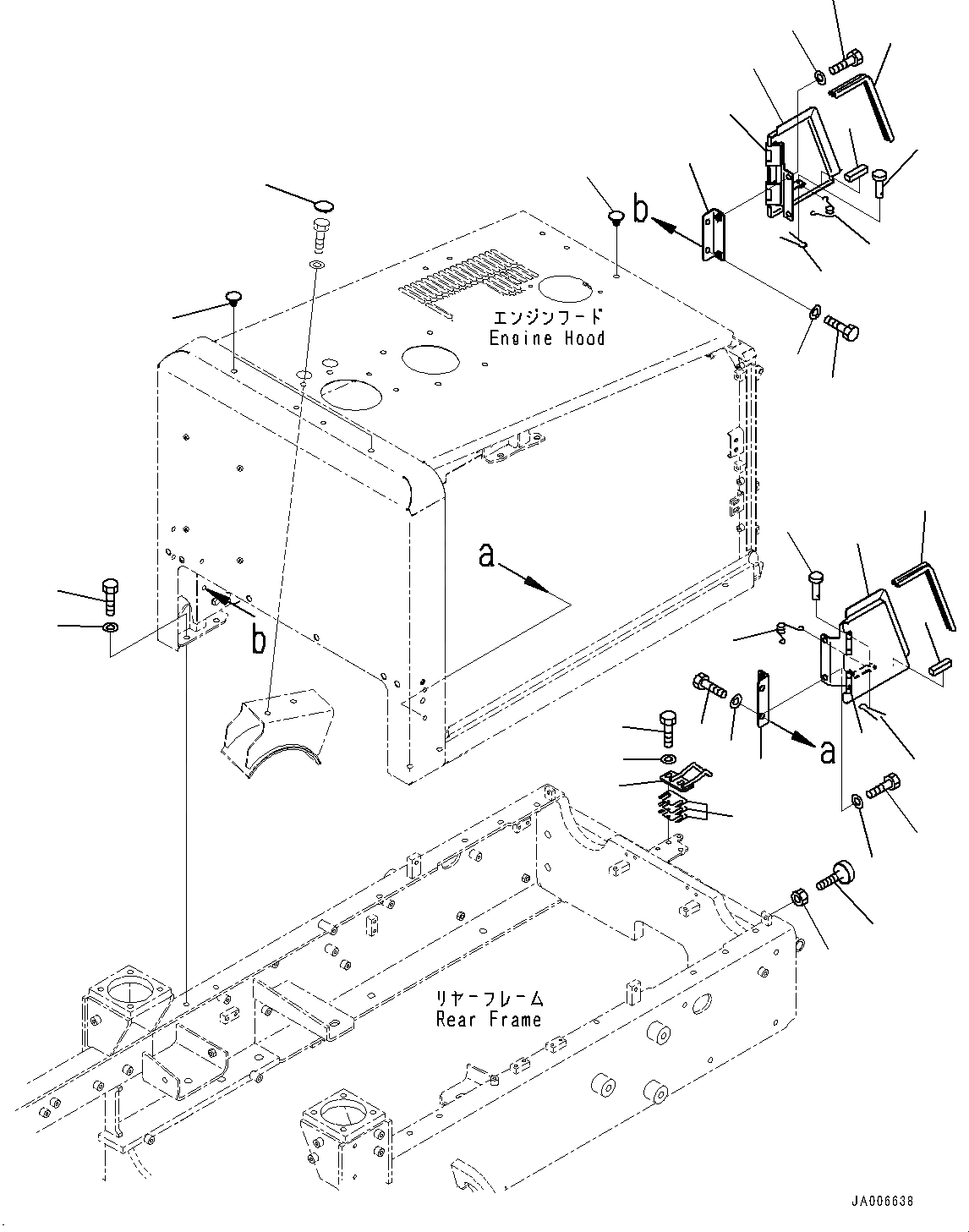 b

エンジンフード
Engine Hood

a

b

a

リヤーフレーム
Rear Frame

JA006638