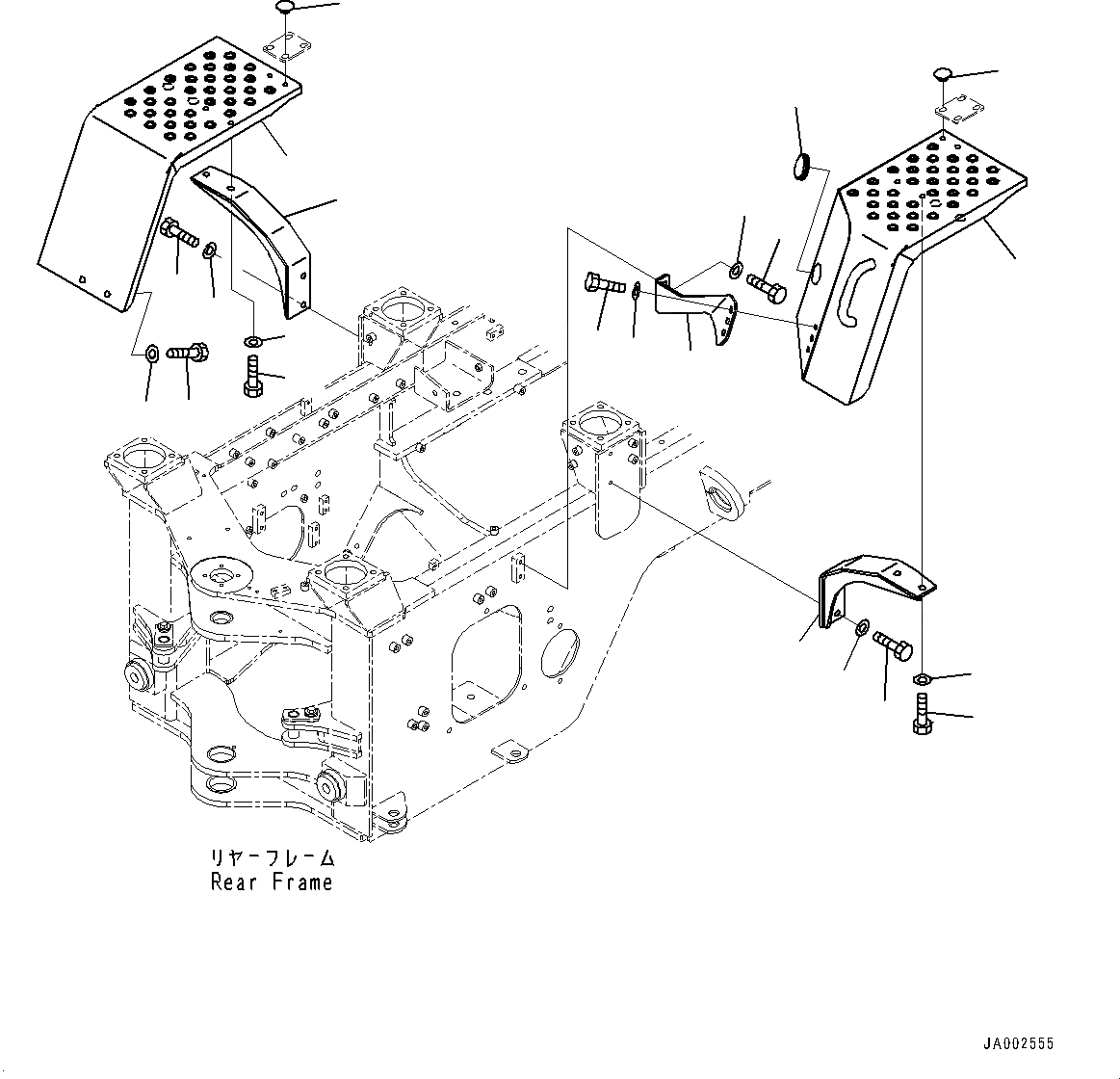 リヤーフレーム
Rear Frame

JA002555