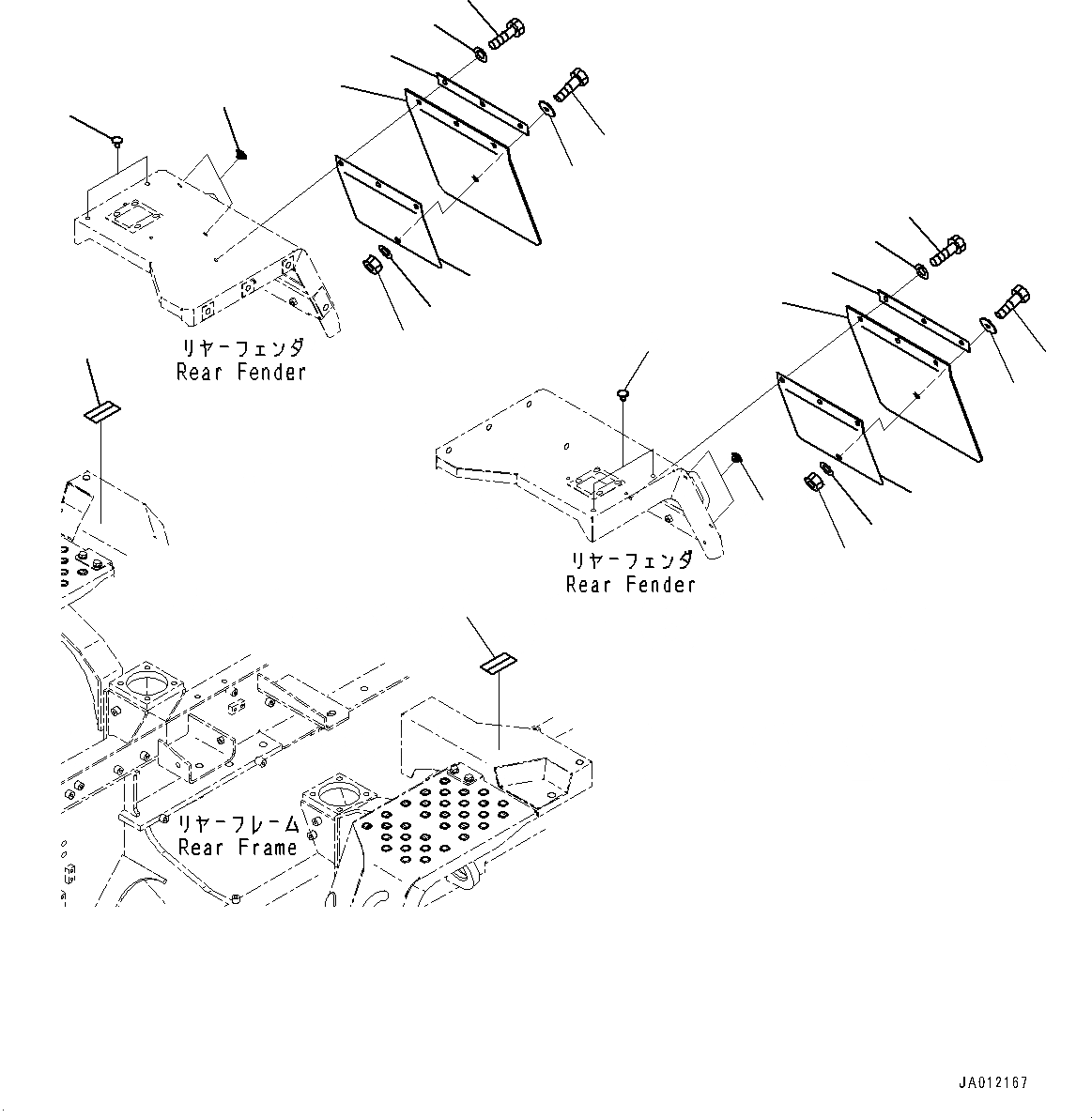 リヤーフェンダ
Rear Fender

リヤーフェンダ
Rear Fender

リヤーフレーム
Rear Frame

JA012167