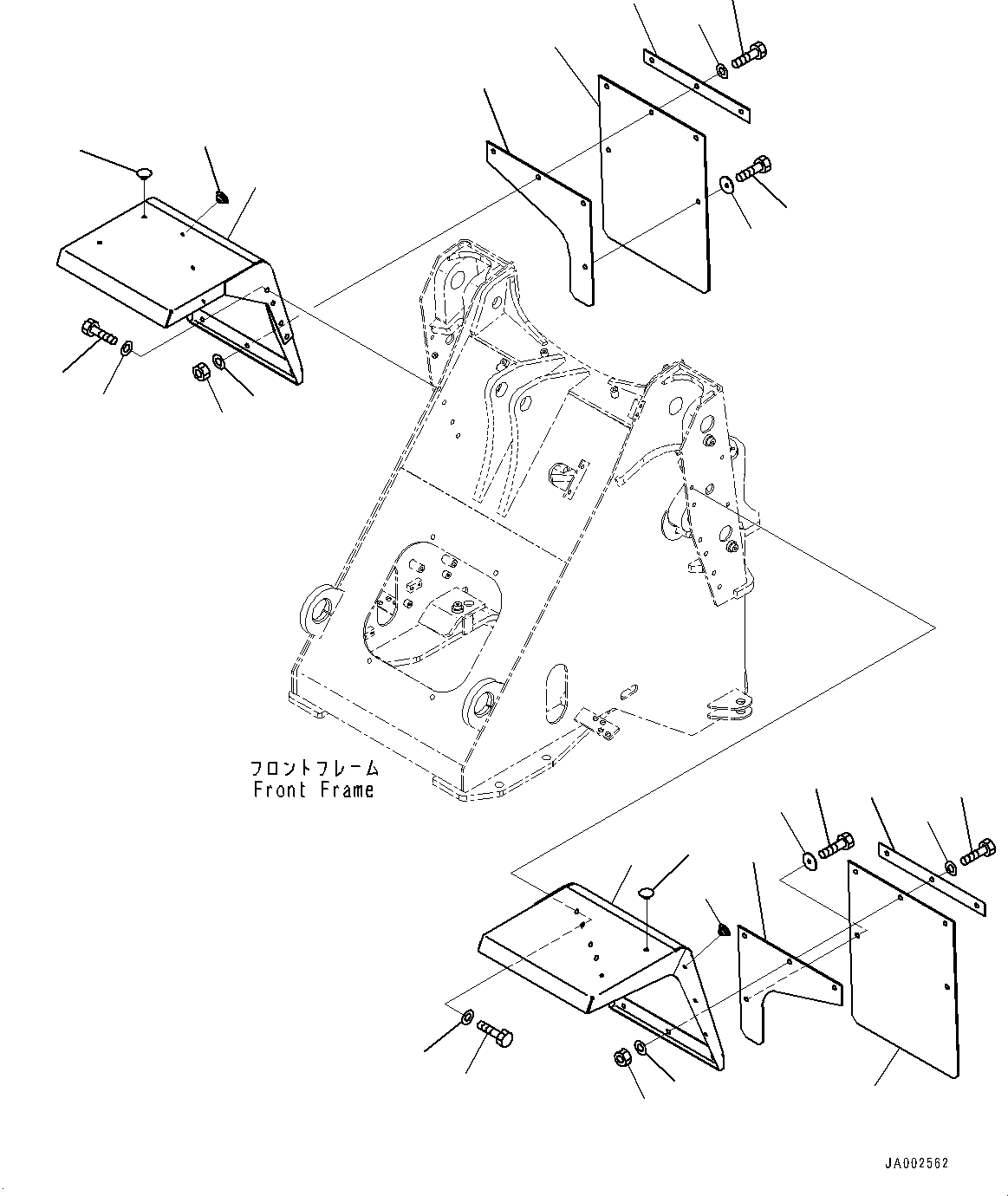 フロントフレーム
Front Frame

JA002562