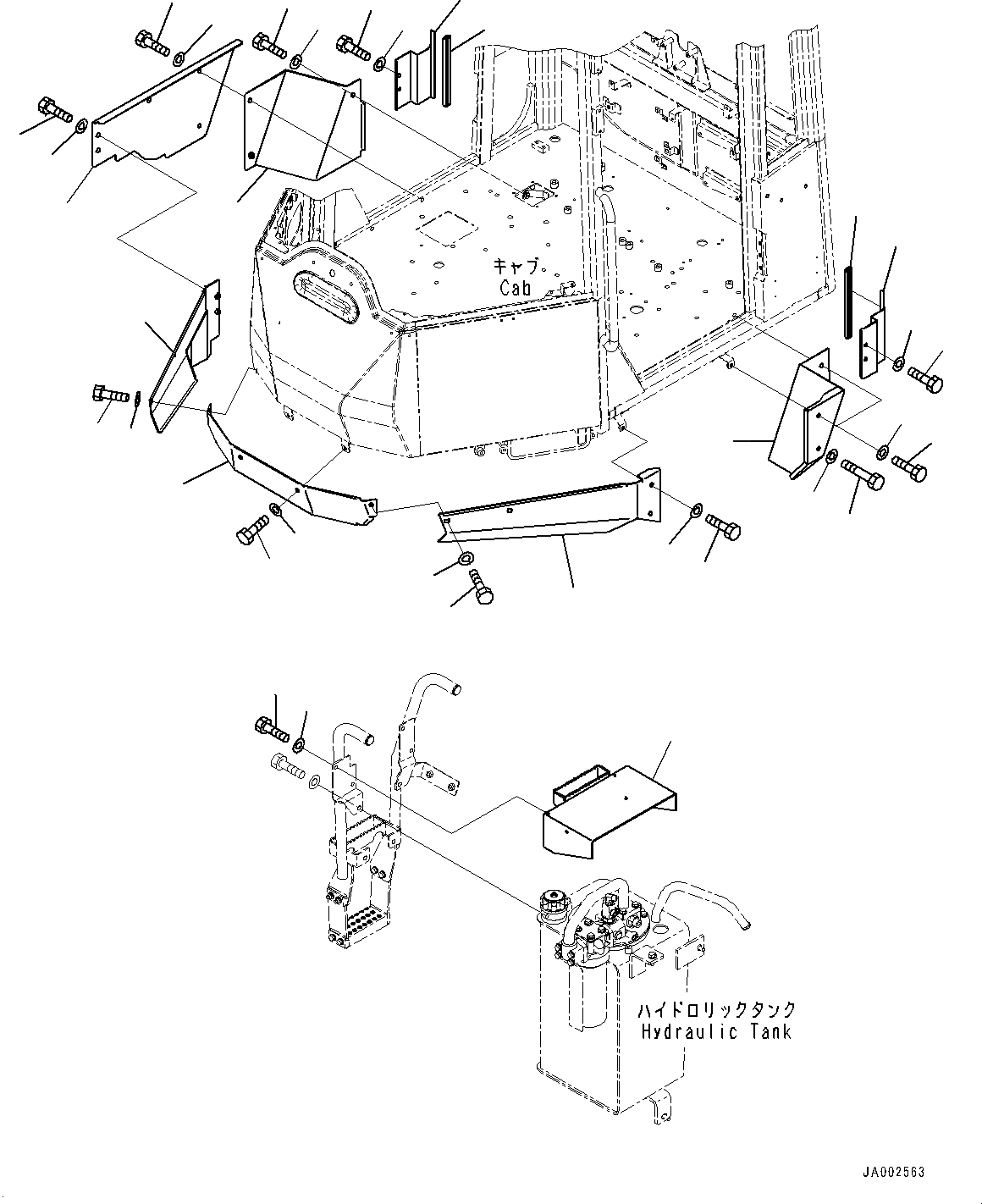 キャブ
Cab

ハイドロリックタンク
Hydraulic Tank

JA002563