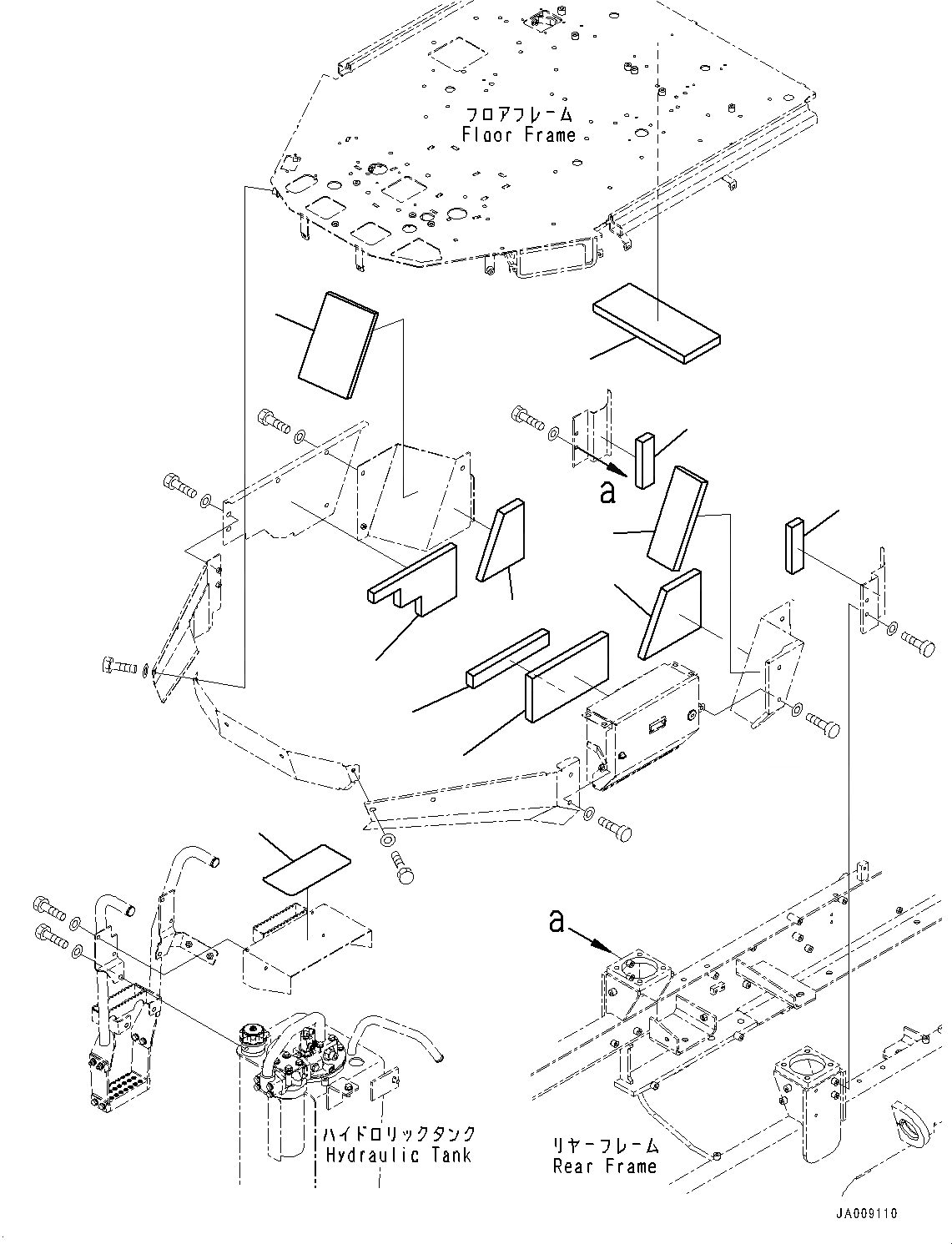 フロアフレーム
Floor Frame

a

a

ハイドロリックタンク
Hydraulic Tank

リヤーフレーム
Rear Frame

JA009110