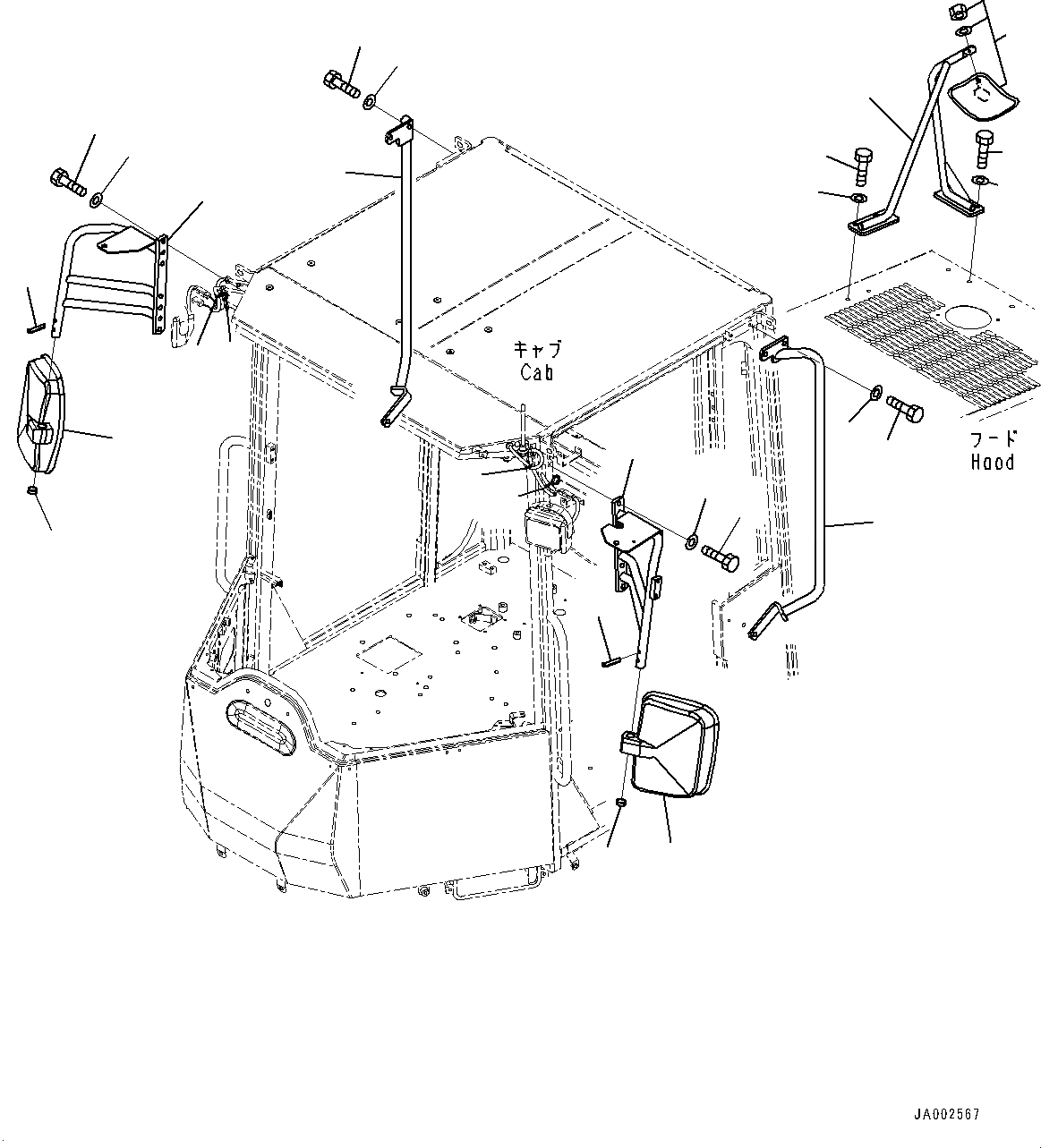 キャブ
Cab

フード
Hood

JA002567