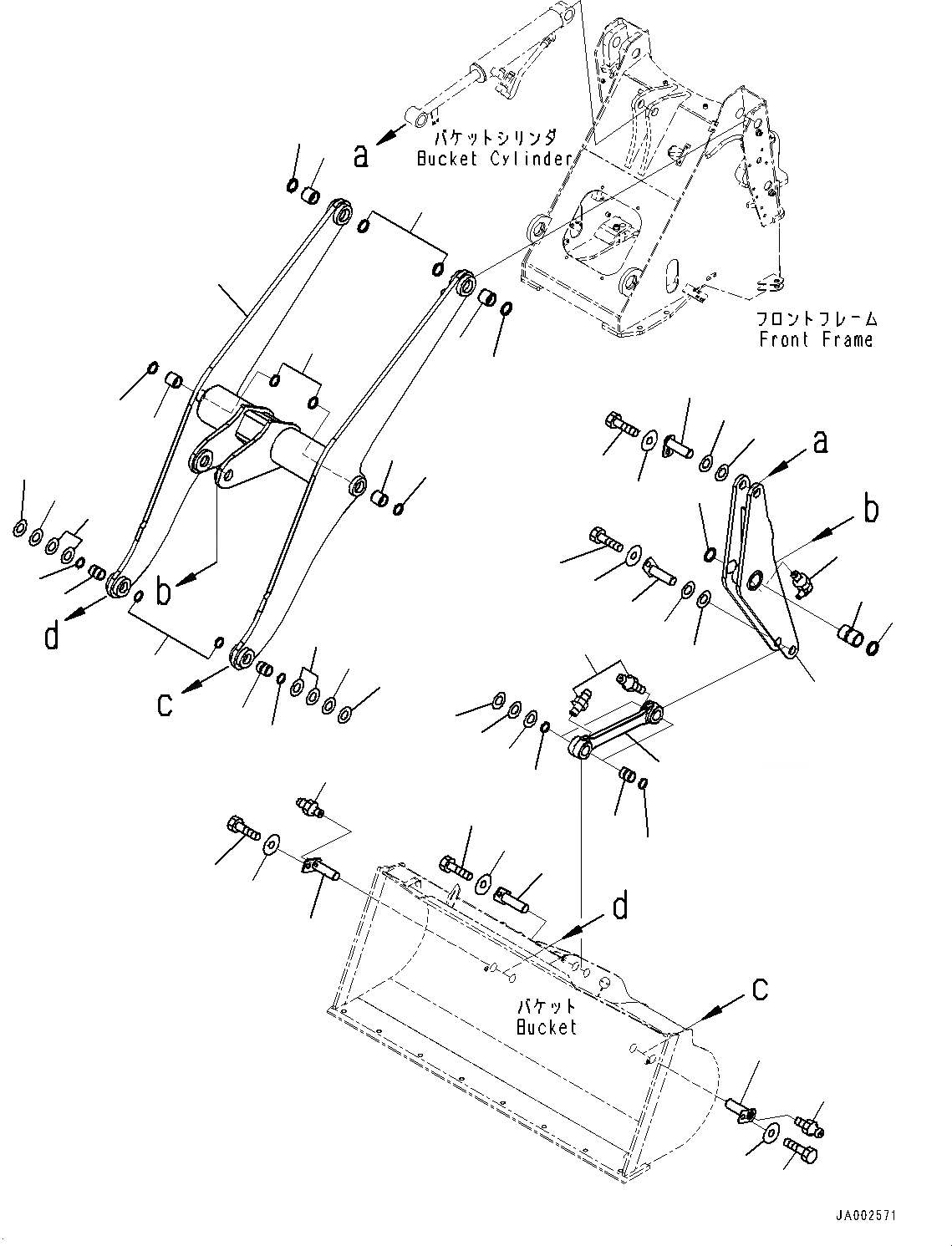 a
バケットシリンダ
Bucket Cylinder

フロントフレーム
Front Frame

a

b

b

d

c

d

バケット
Bucket

c

JA002571