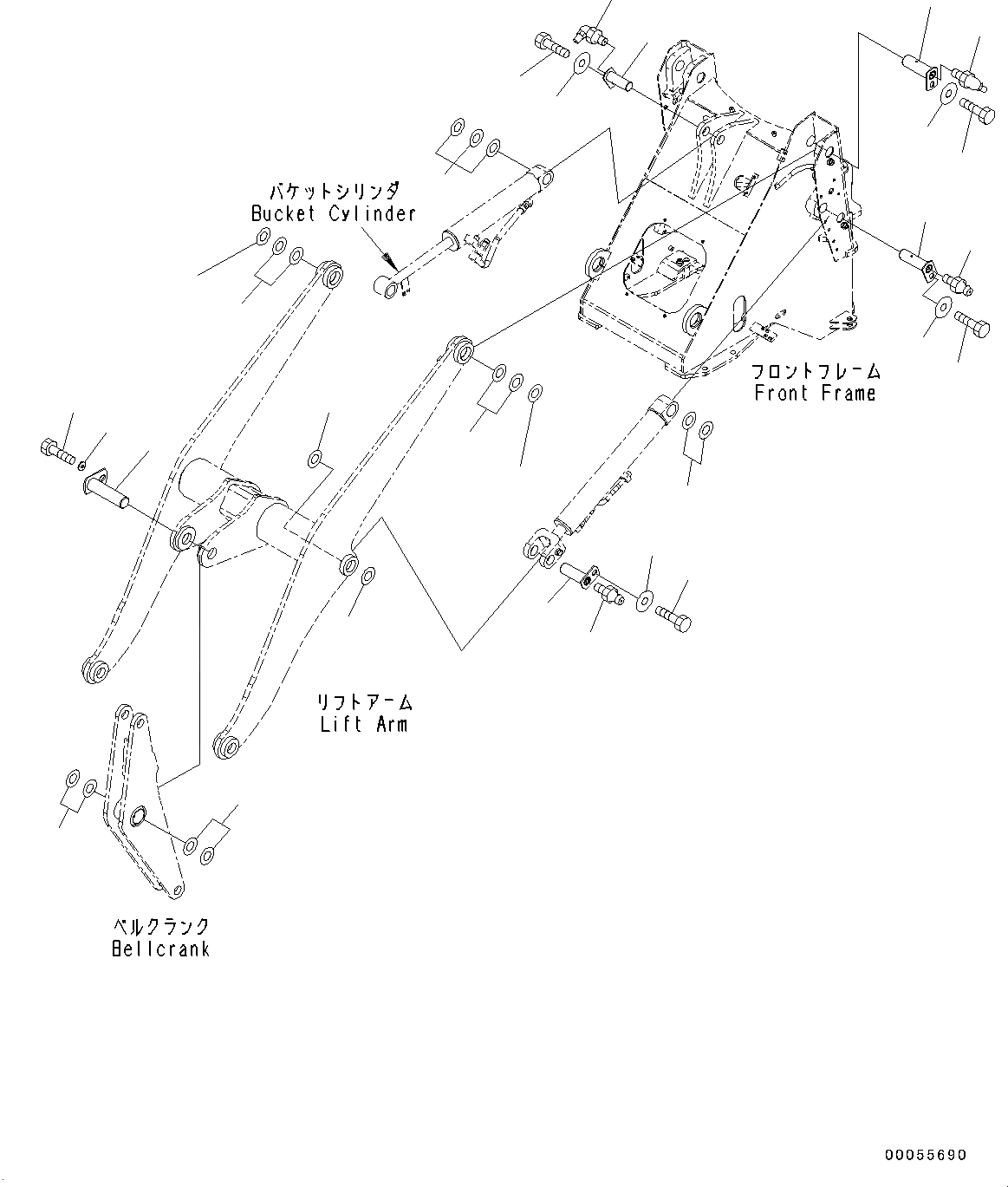 バケットシリンダ
Bucket Cylinder

フロントフレーム
Front Frame

リフトアーム
Lift Arm

ベルクランク
Bellcrank

00055690