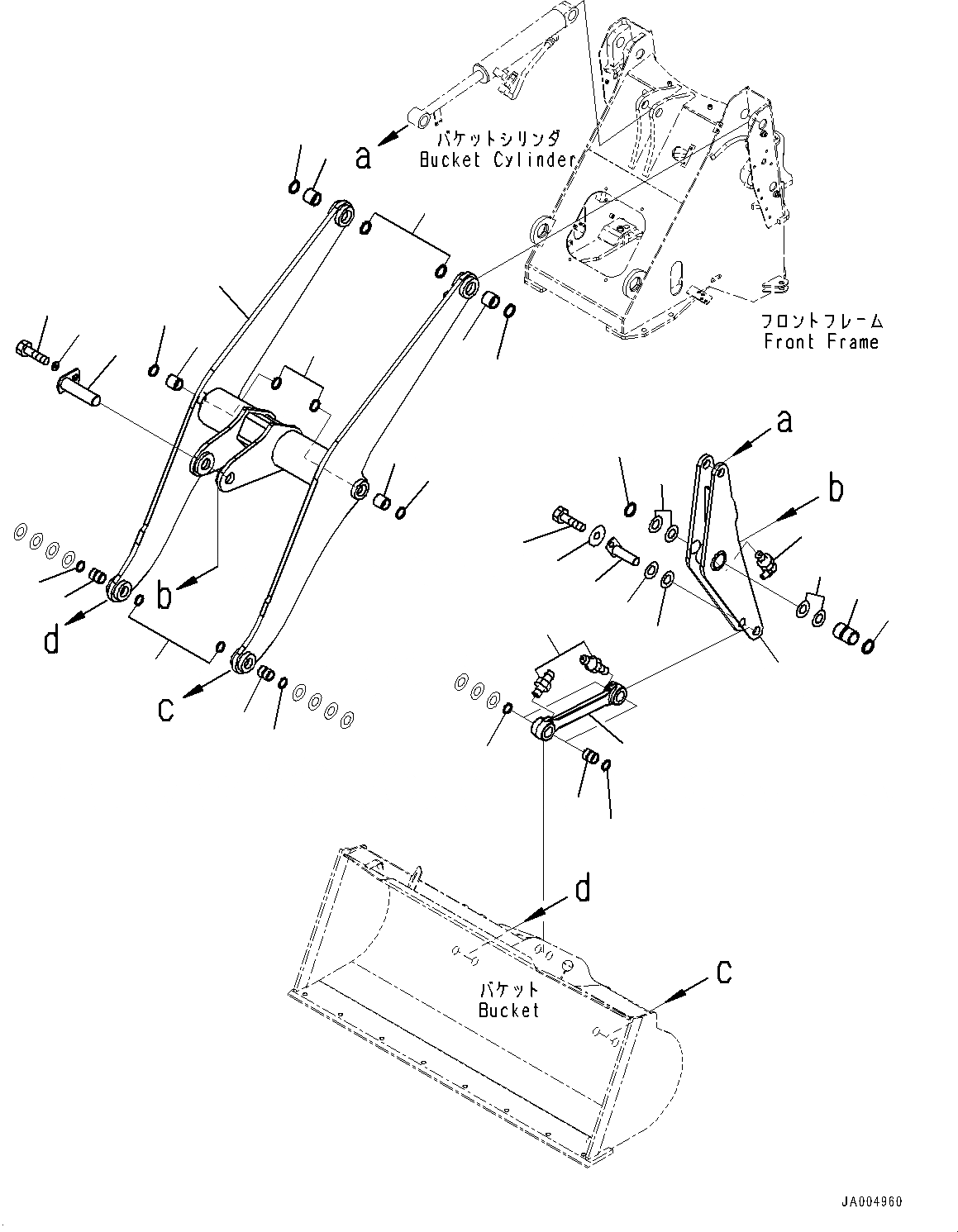 a
バケットシリンダ
Bucket Cylinder

フロントフレーム
Front Frame

a

b

b

d

c

d

バケット
Bucket

c

JA004960