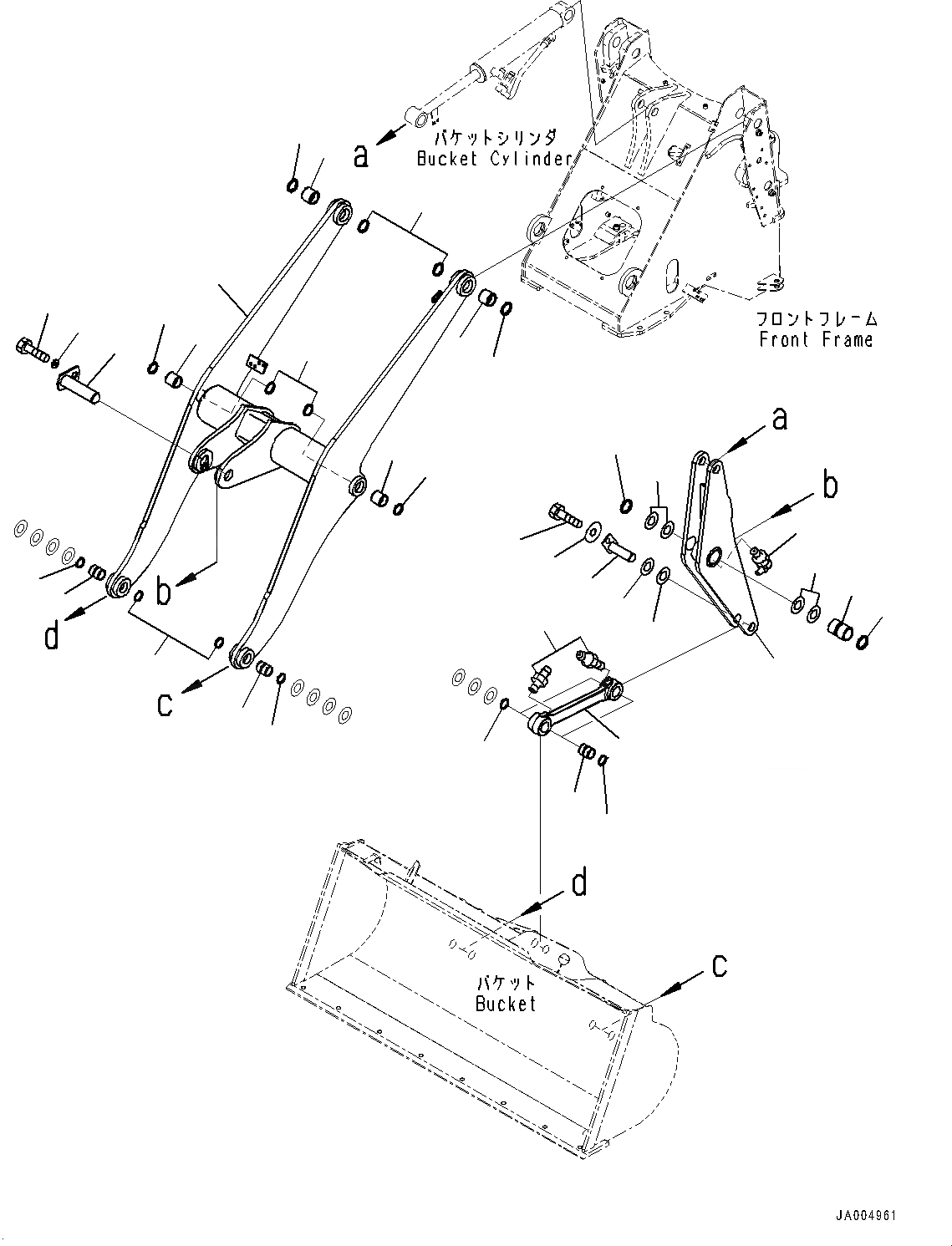 a
バケットシリンダ
Bucket Cylinder

フロントフレーム
Front Frame

a

b

b

d

c

d

バケット
Bucket

c

JA004961