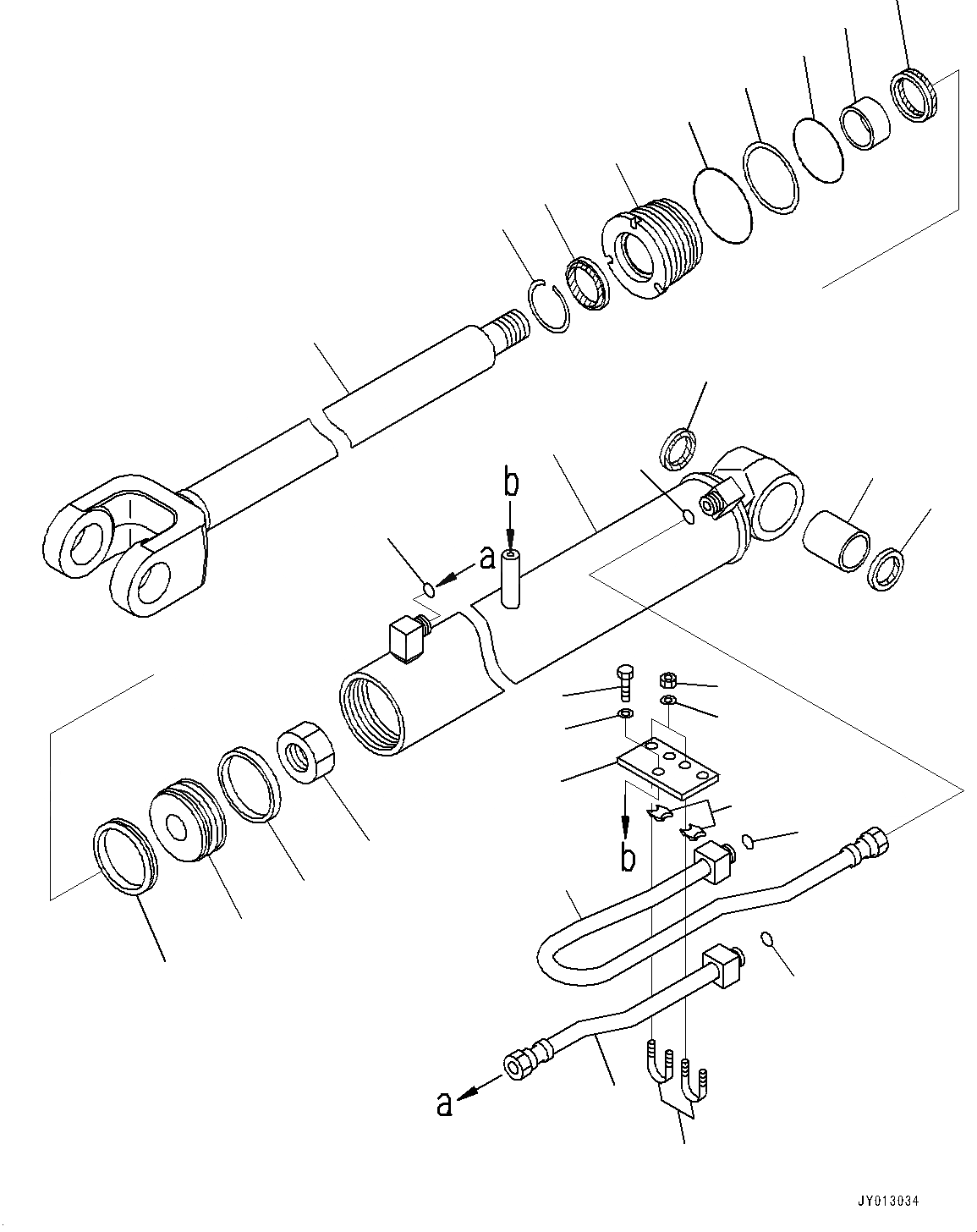 b
a
b
a
JY013034