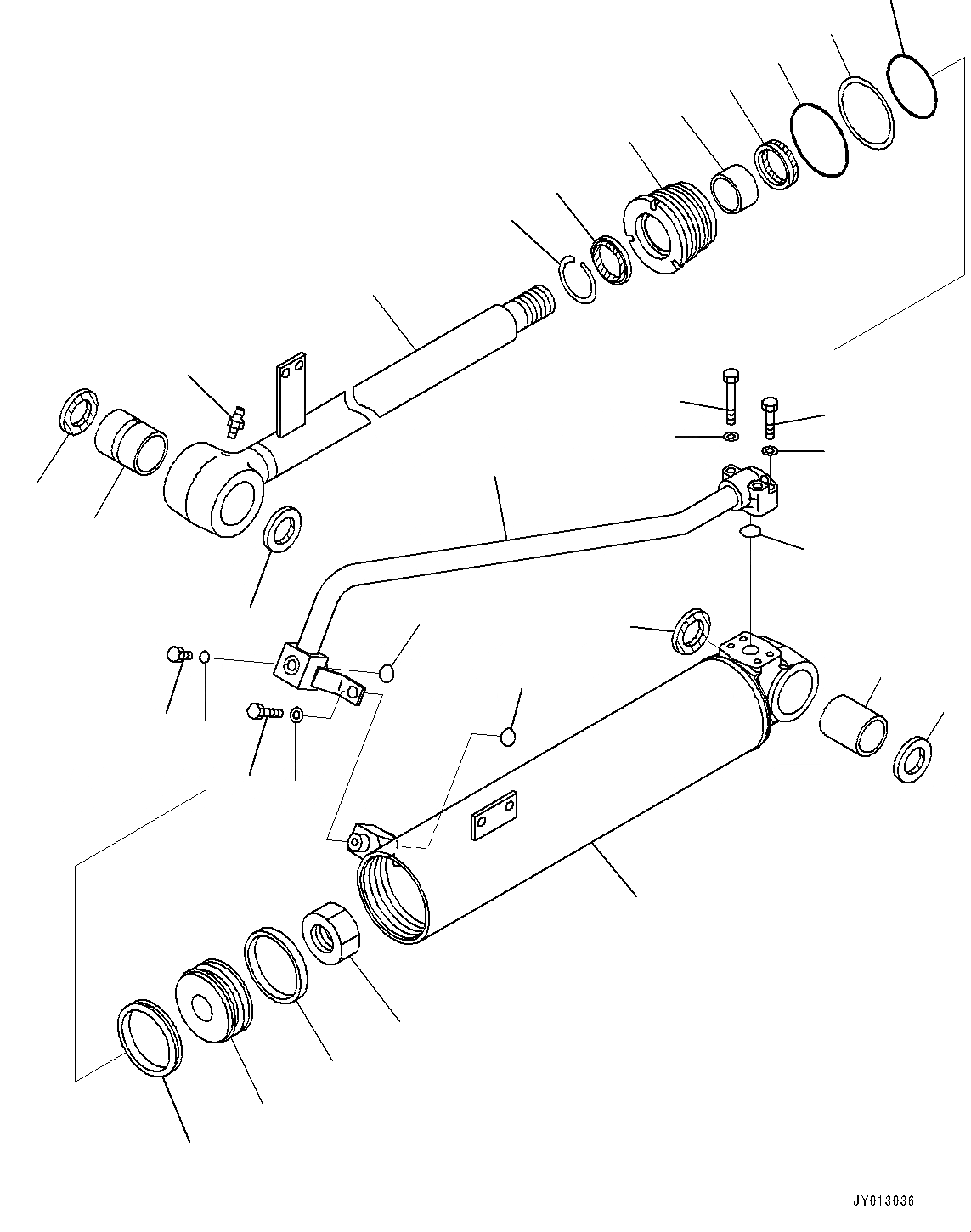 JY013036