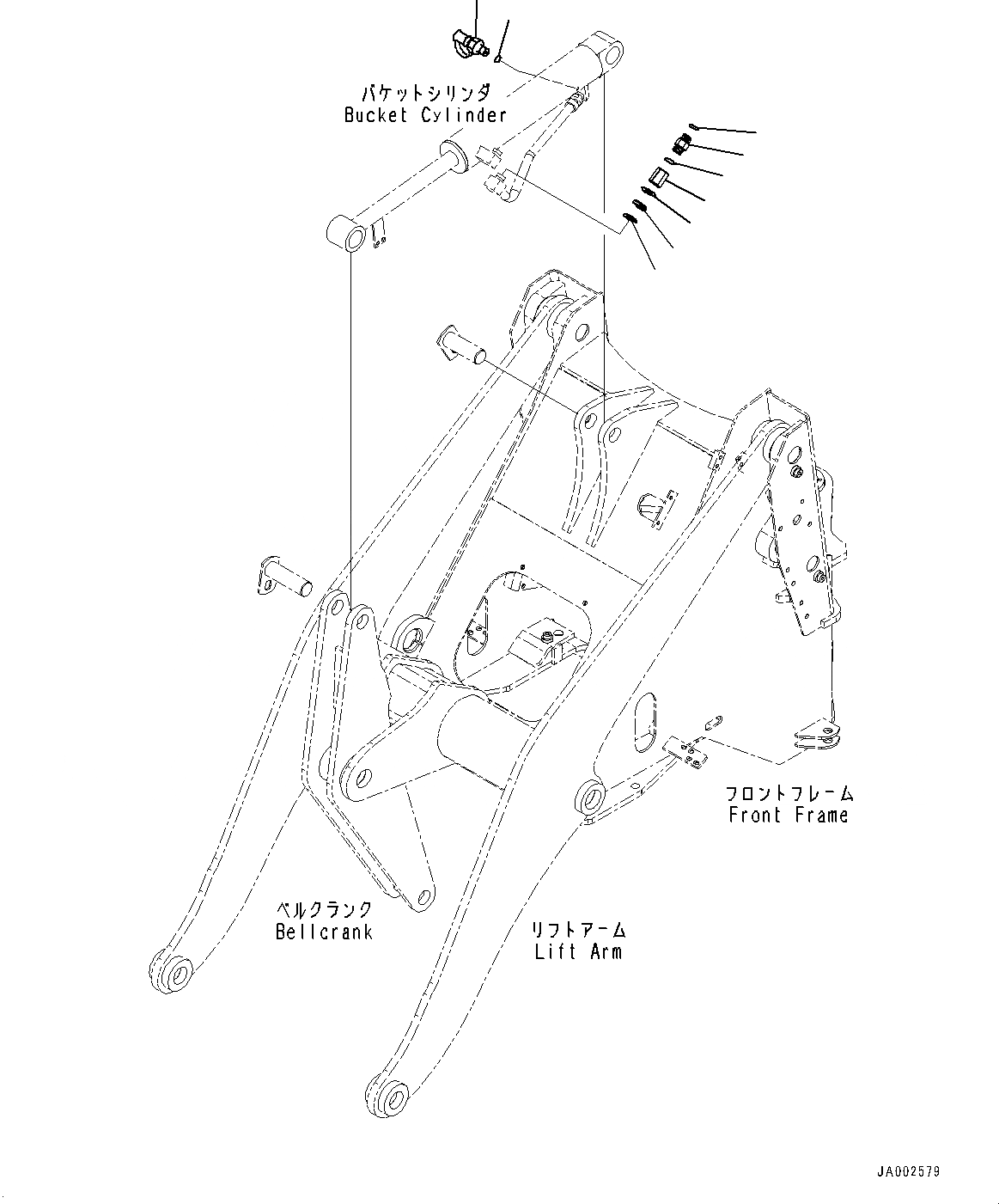 バケットシリンダ
Bucket Cylinder

フロントフレーム
Front Frame

ベルクランク
Bellcrank

リフトアーム
Lift Arm

JA002579