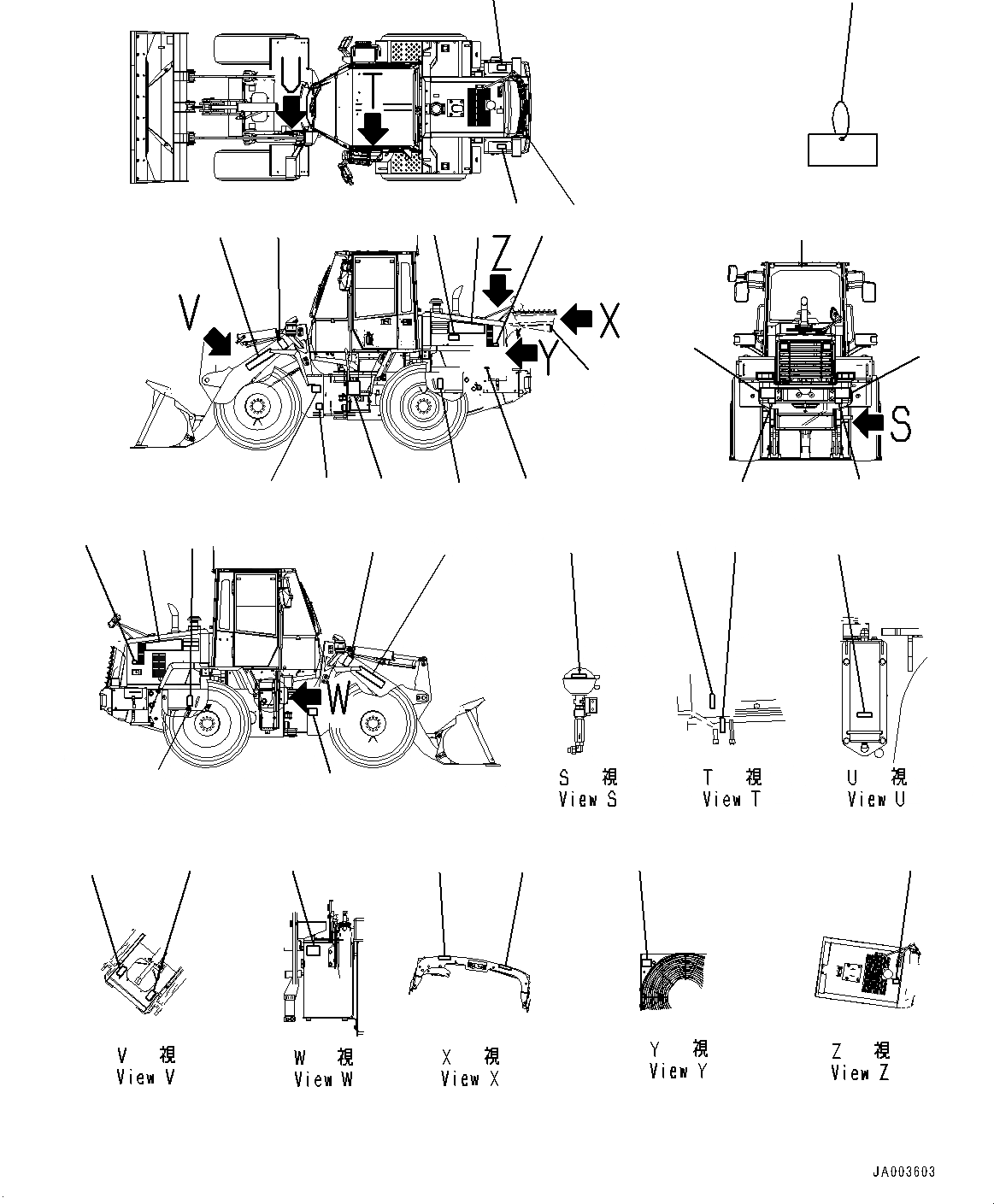 U
T
Z
V
X
Y
S
W

S 視
View S

T 視
View T

U 視
View U

V 視
View V

W 視
View W

X 視
View X

Y 視
View Y

Z 視
View Z

JA003603