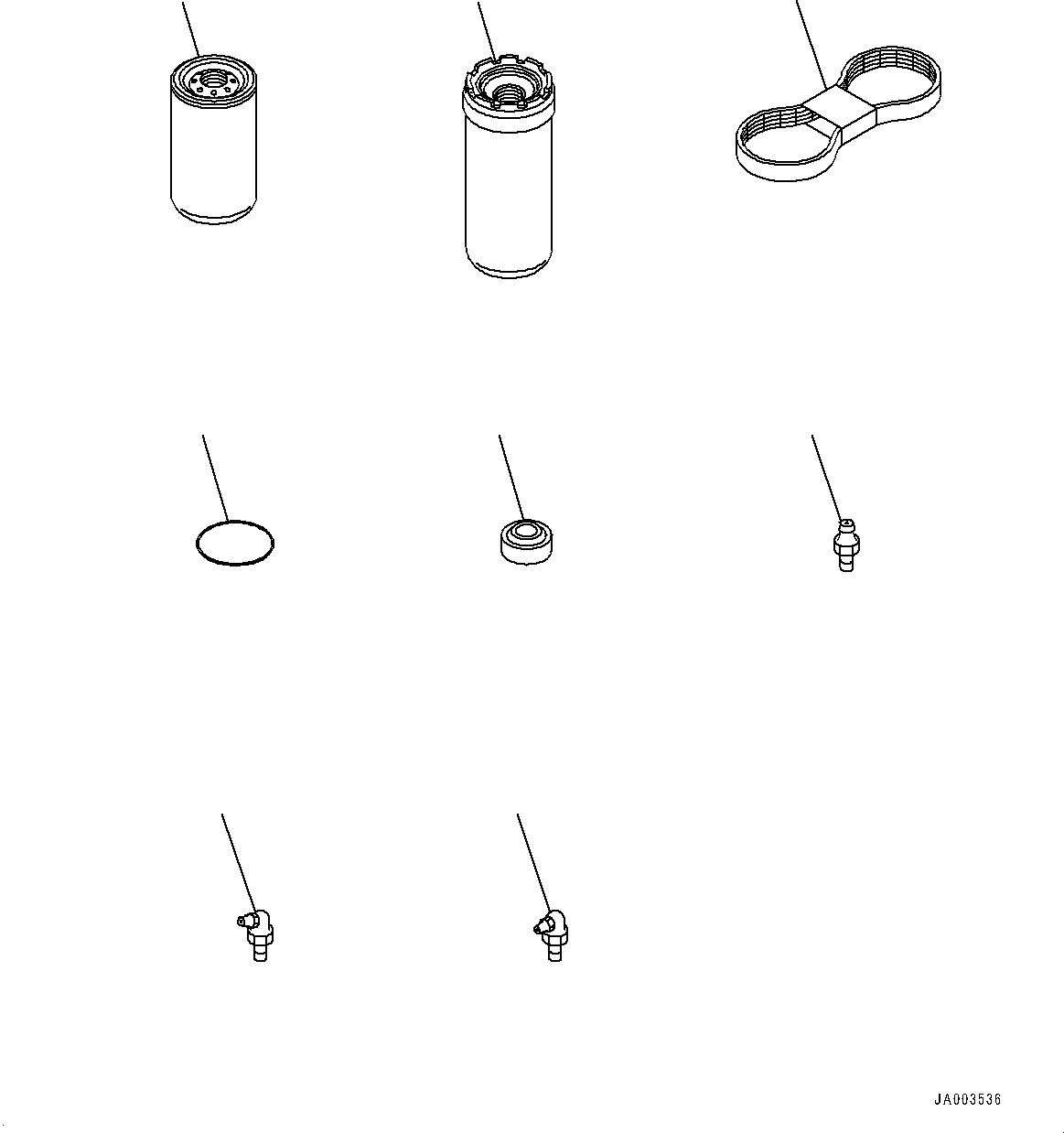 JA003536