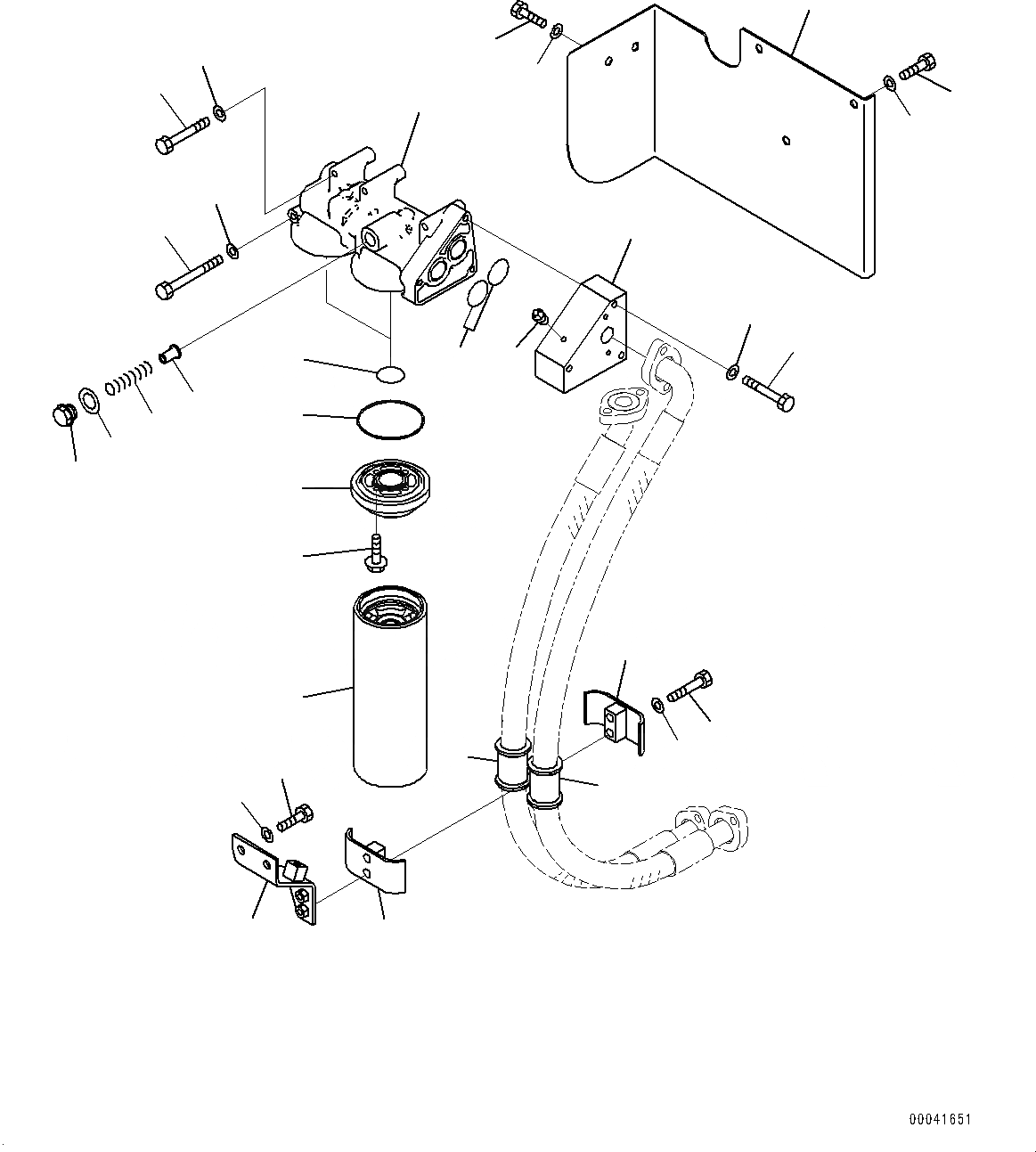 00041651