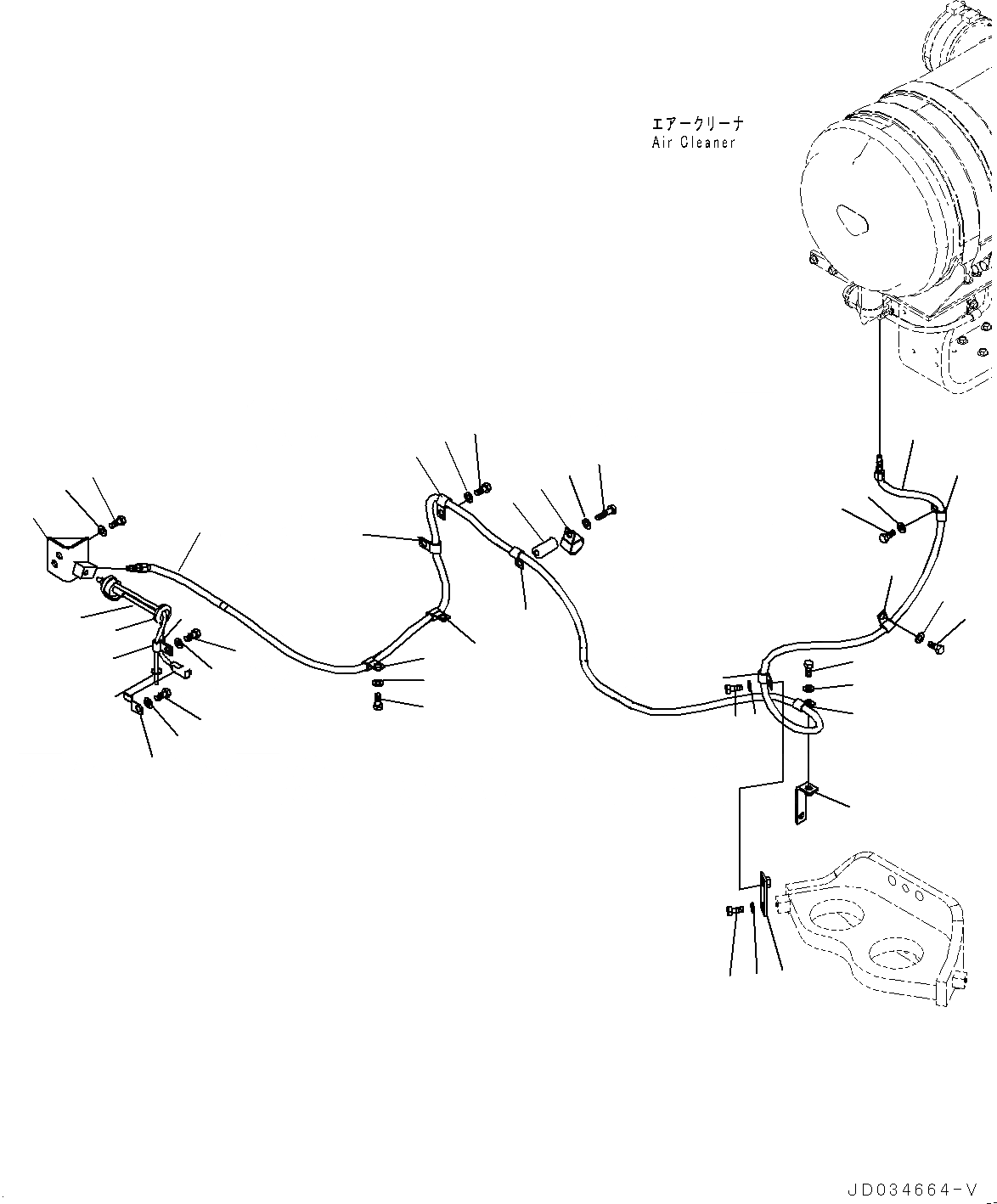 エアークリーナ
Air Cleaner

JD034664-V