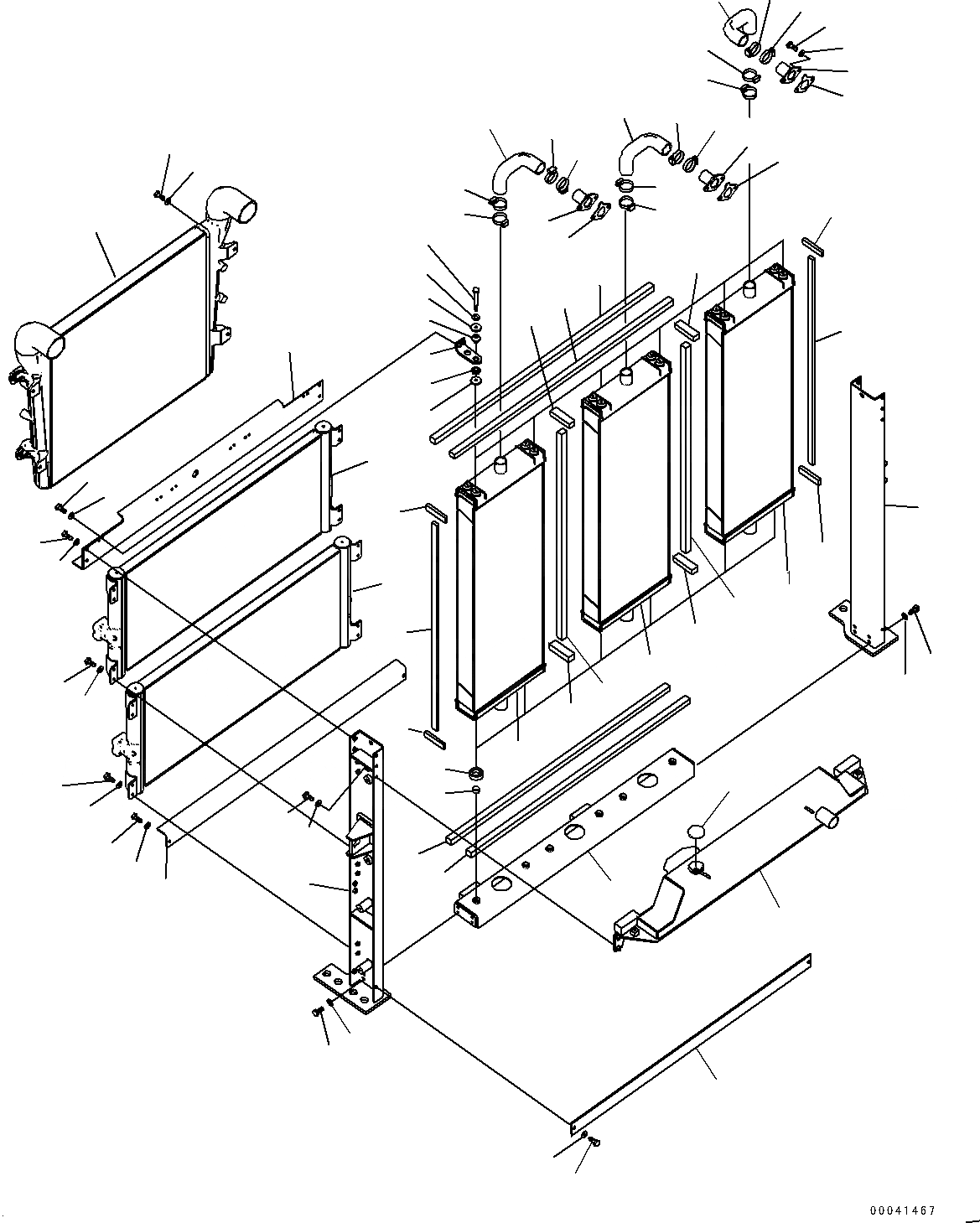 00041467