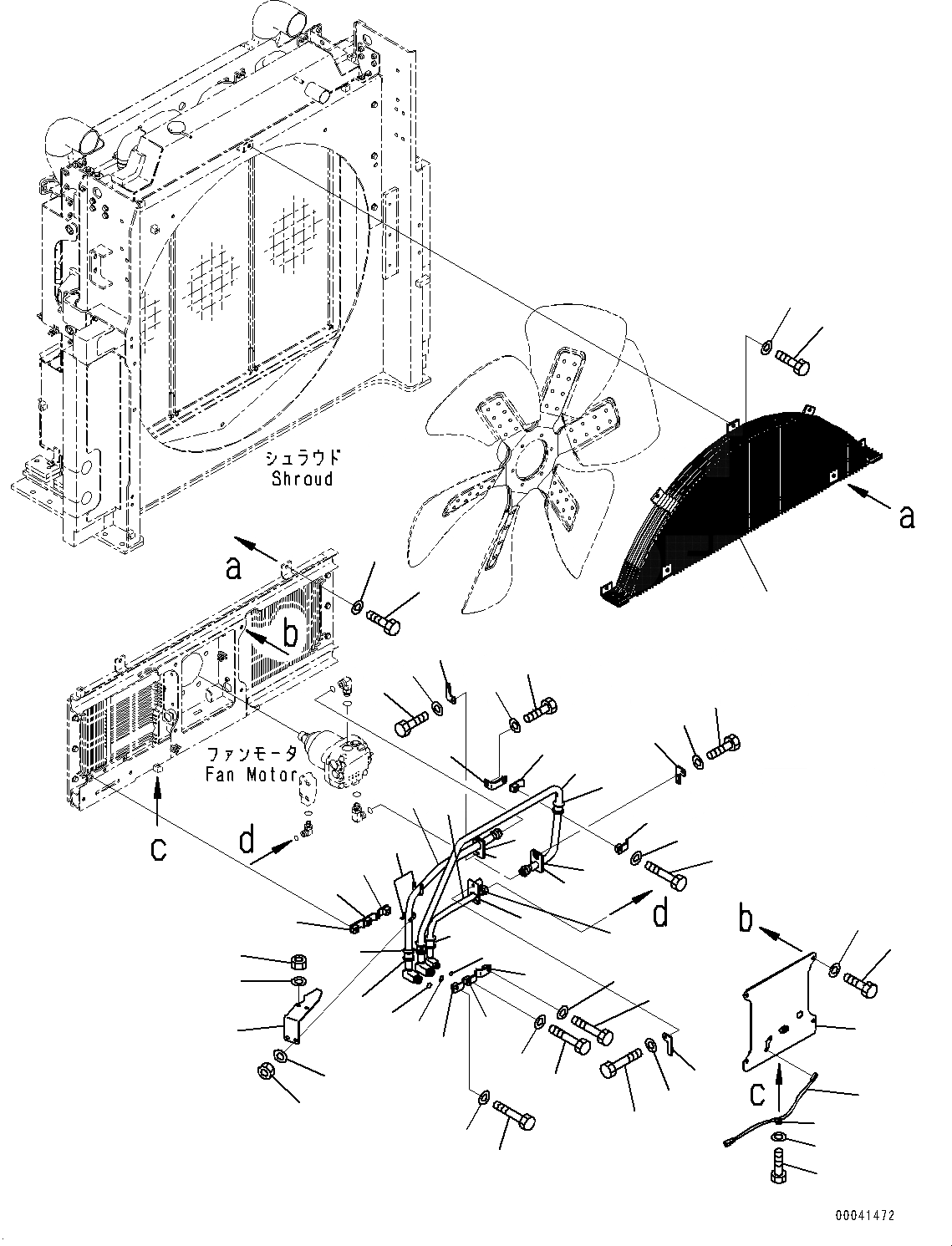 シュラウド
Shroud

a

a

b

ファンモータ
Fan Motor

c

d

d

b

c

00041472