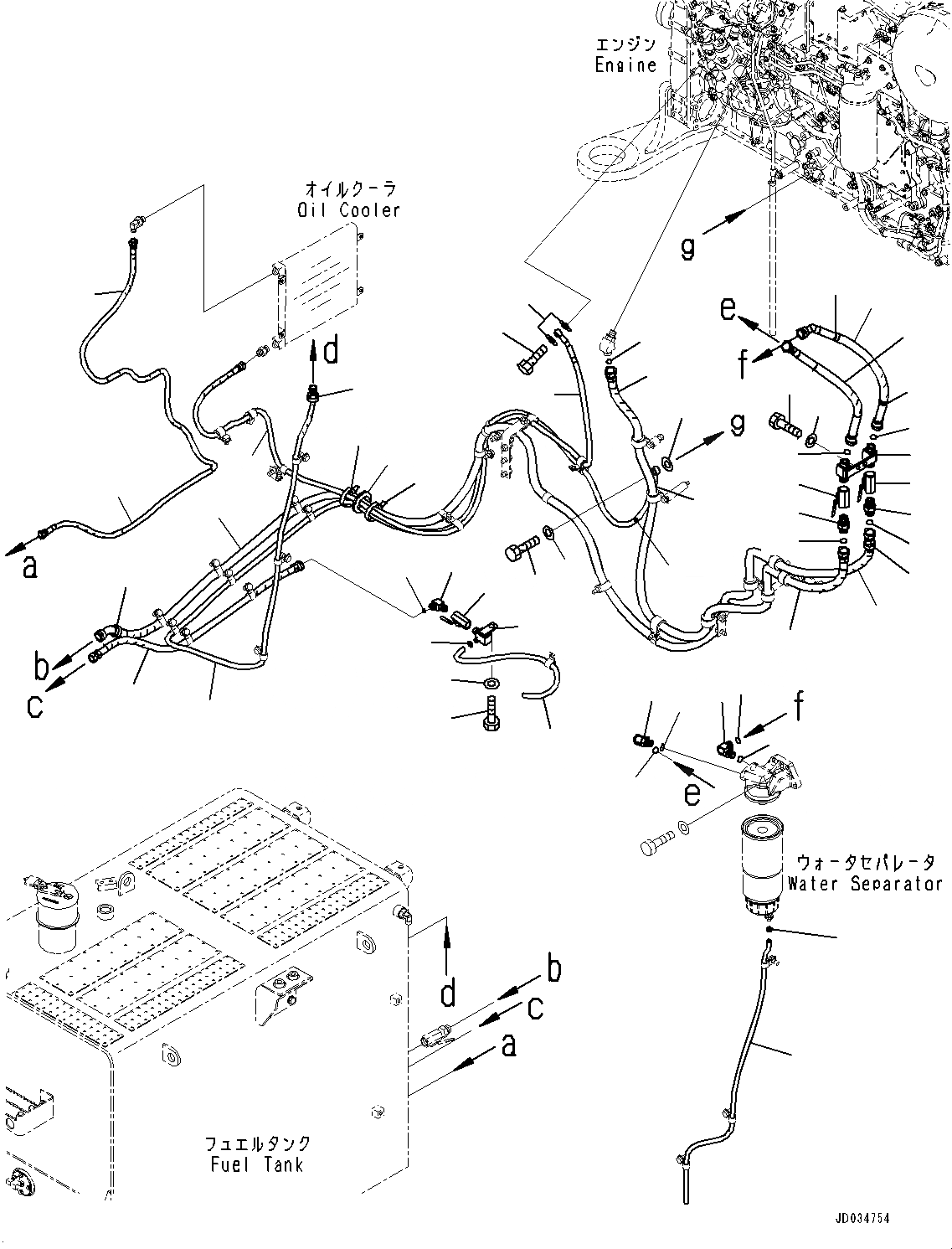 エンジン
Engine

オイルクーラ
Oil Cooler

g

e

f

d

g

a

b

c

f

e

ウォータセパレータ
Water Separator

d

b

c

a

フュエルタンク
Fuel Tank

JD034754