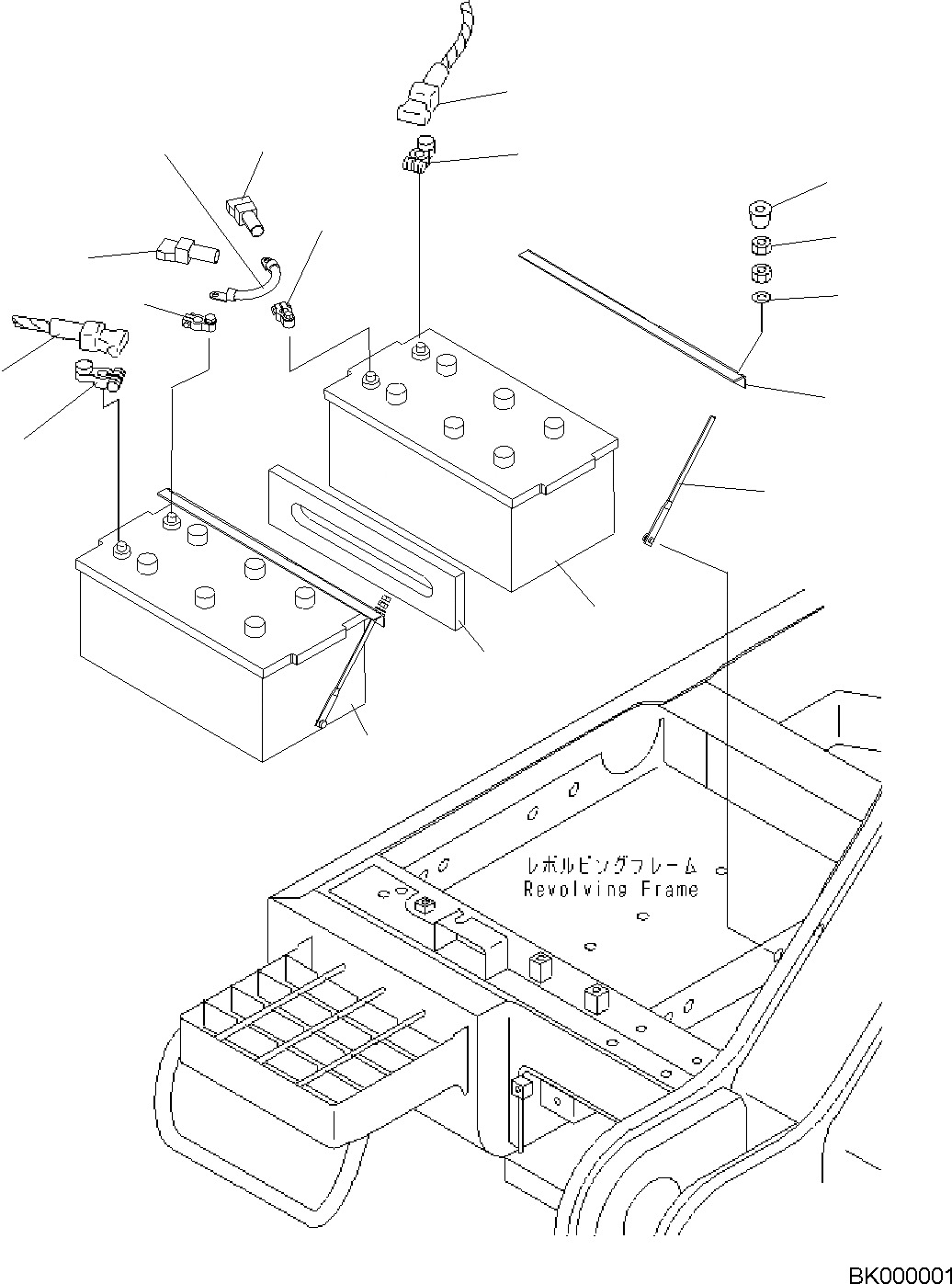 レボルビングフレーム
Revolving Frame

BK000001