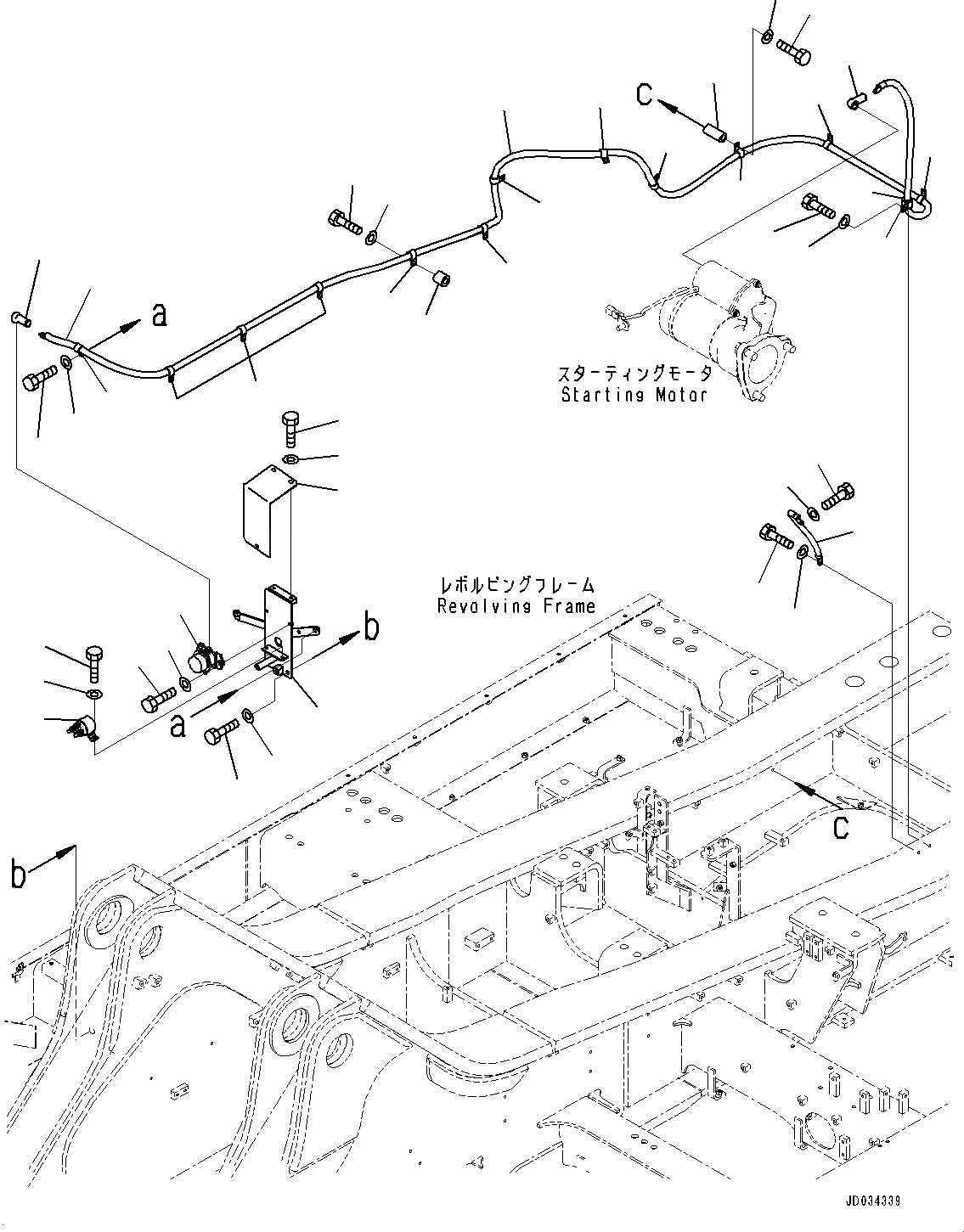 c
a
スターティングモータ
Starting Motor
レボルビングフレーム
Revolving Frame
b
a
c
b
JD034339