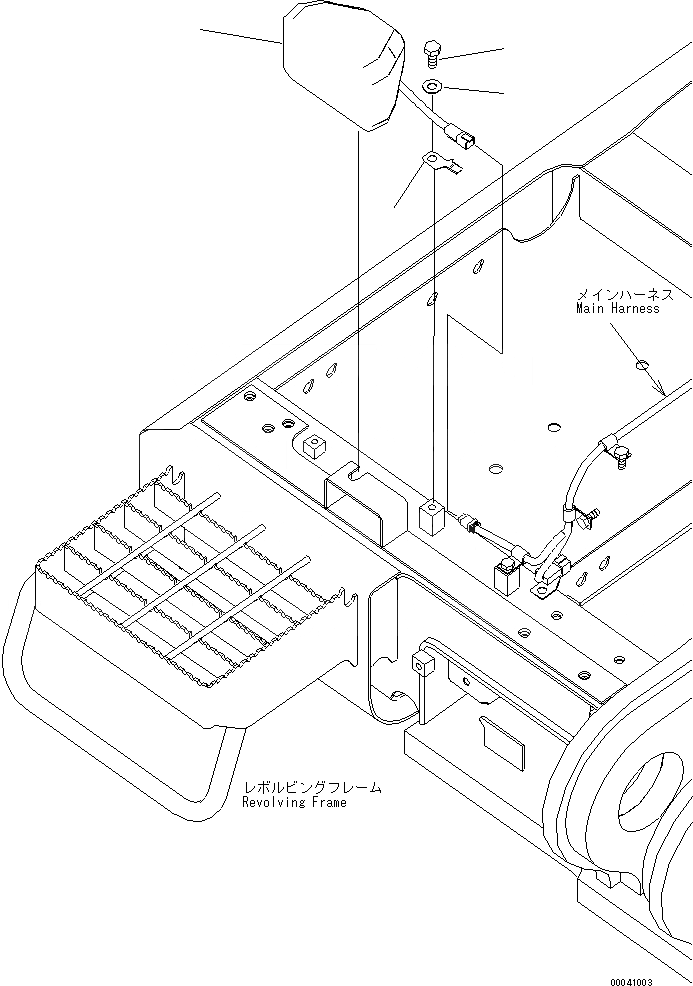 メインハーネス
Main Harness

レボルビングフレーム
Revolving Frame

00041003