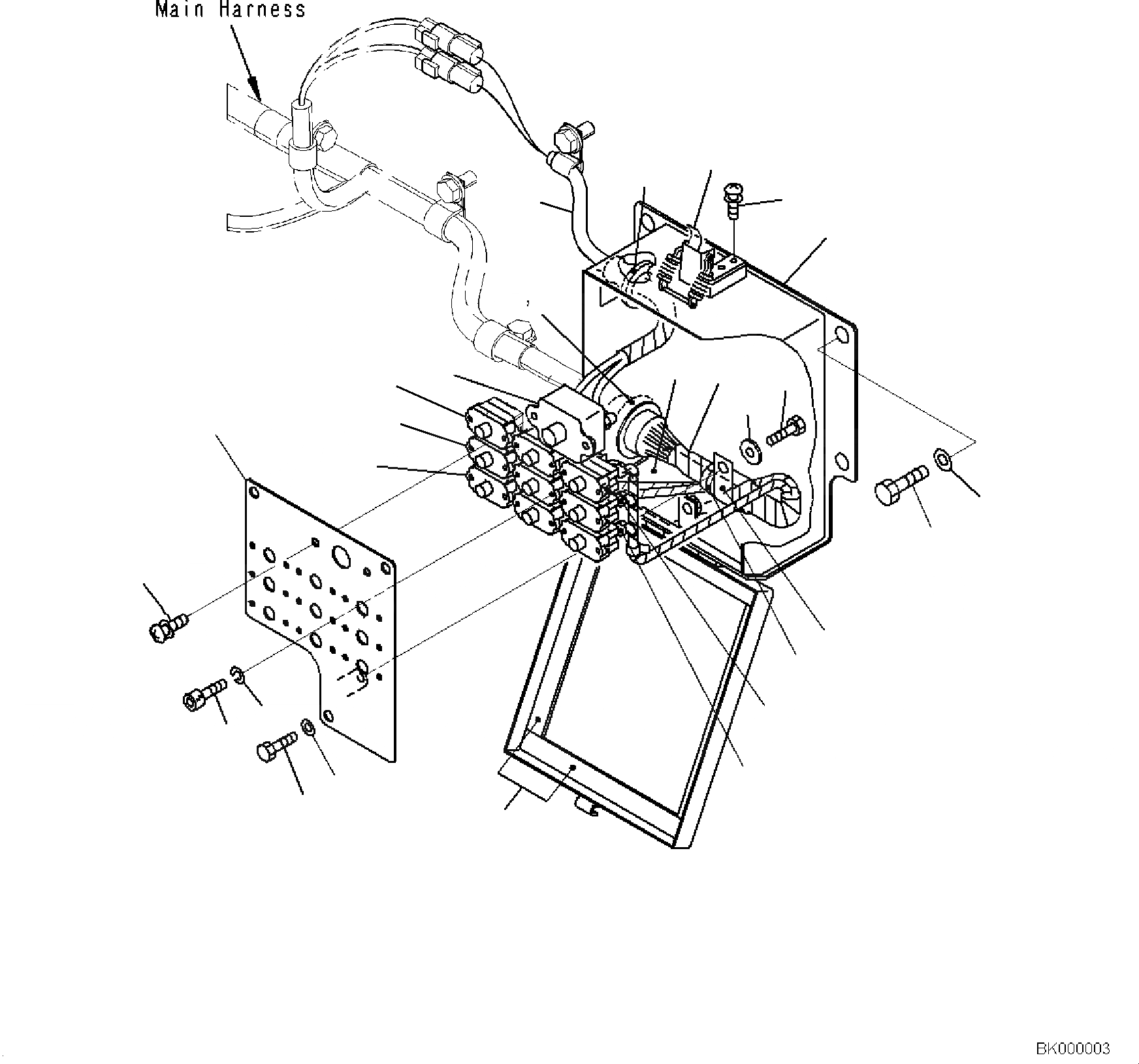 Main Harness

BK000003