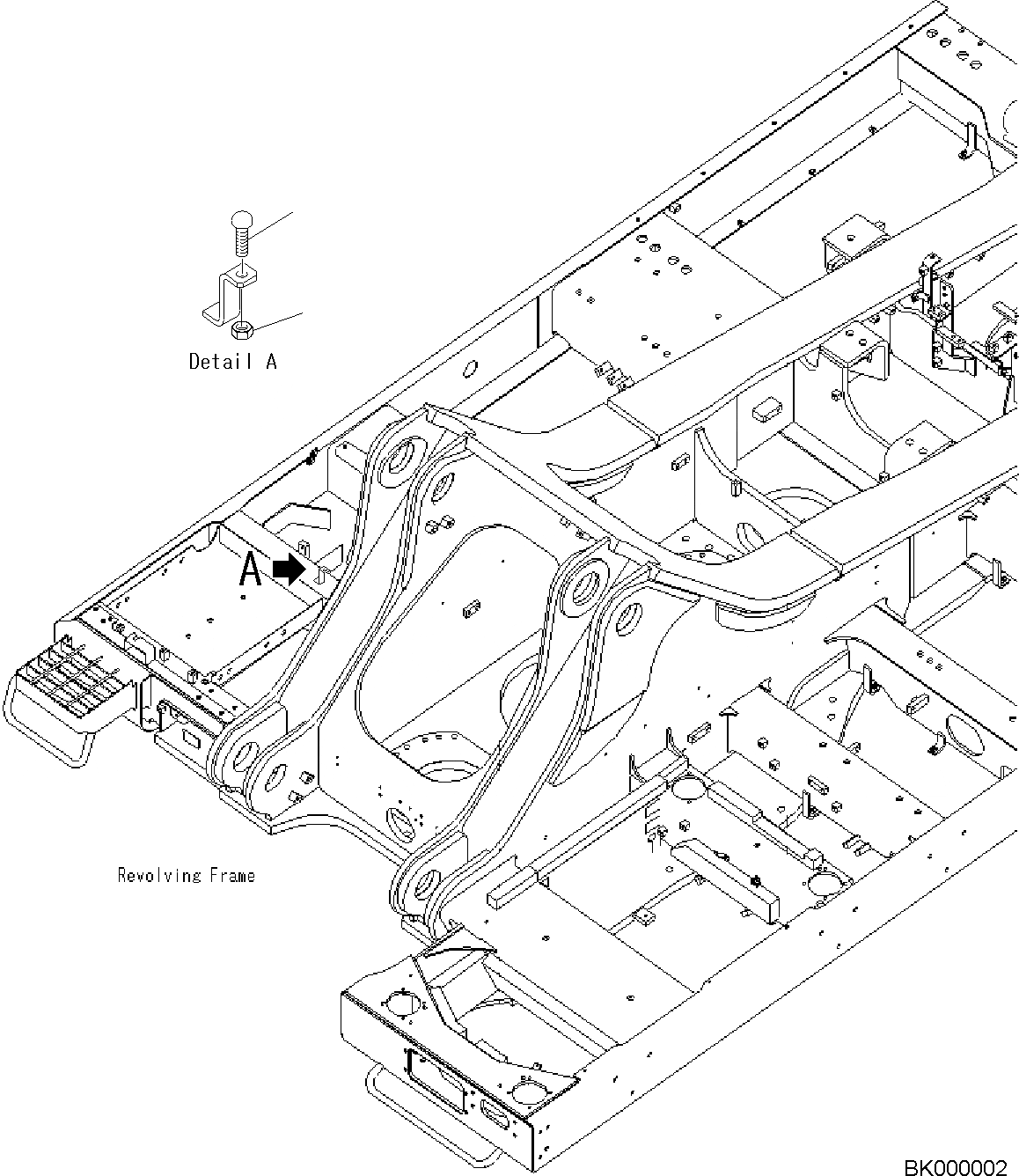 Detail A

A

Revolving Frame

BK000002