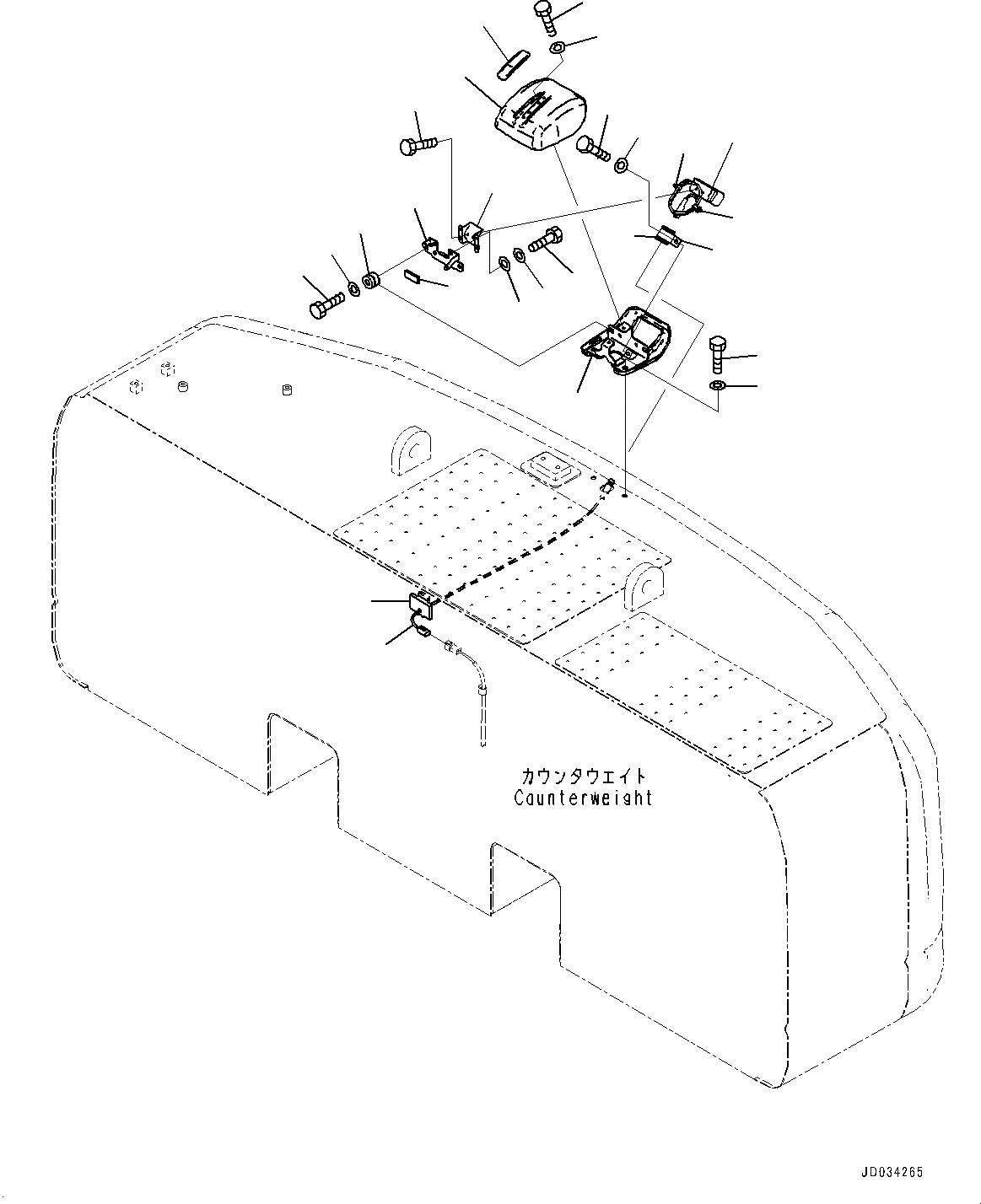 カウンタウエイト
Counterweight

JD034265