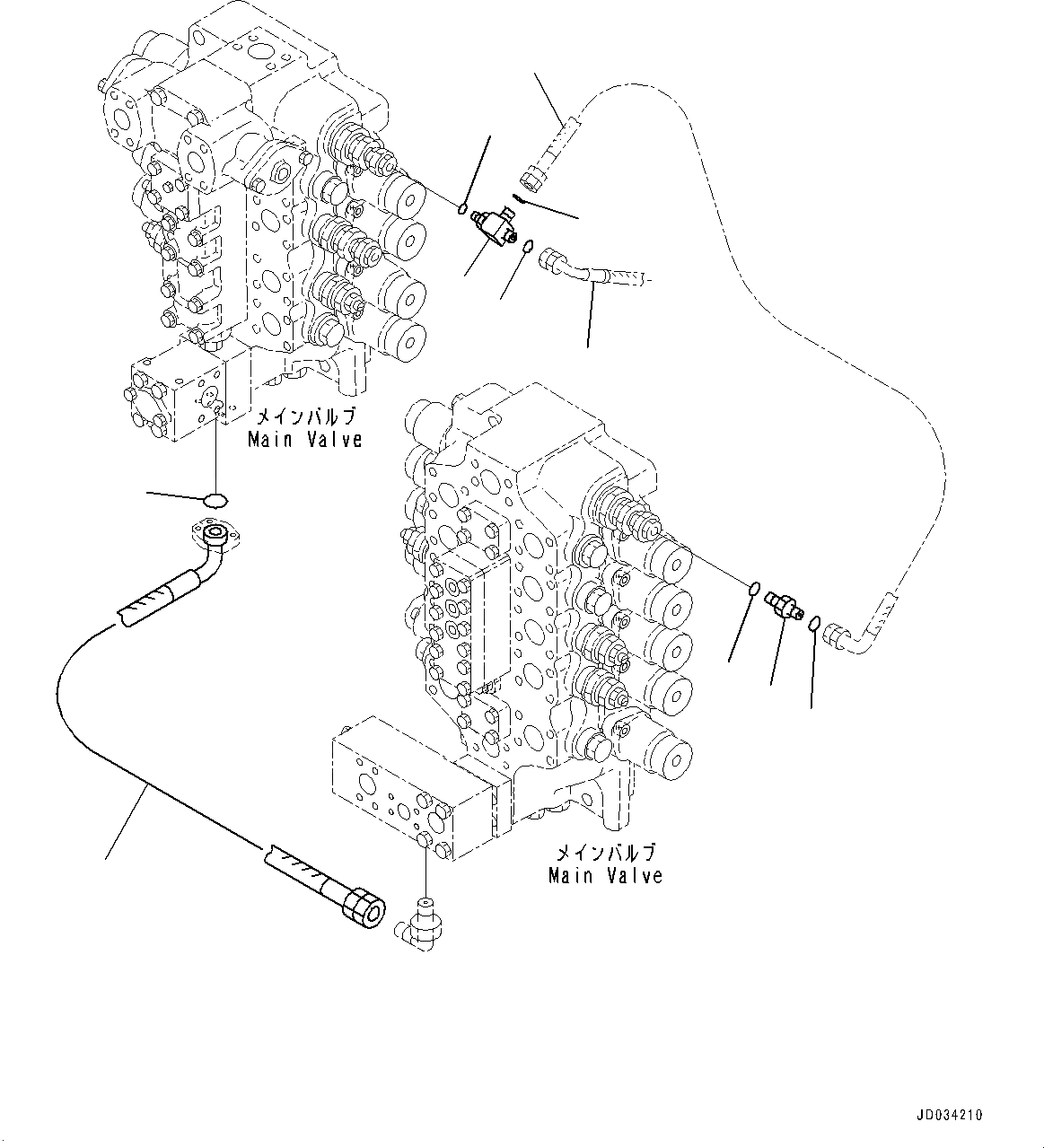 メインバルブ
Main Valve

メインバルブ
Main Valve

JD034210