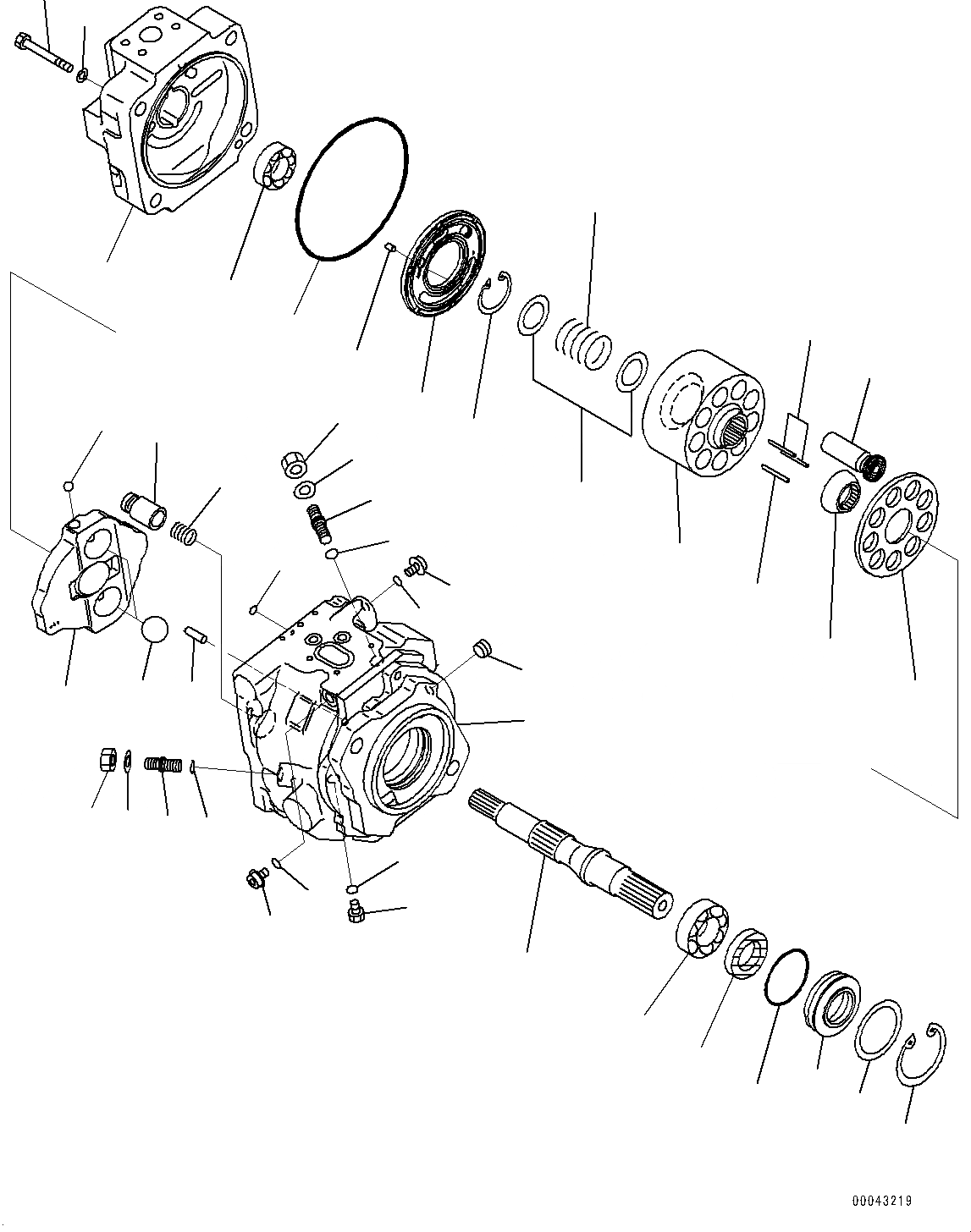 00043219