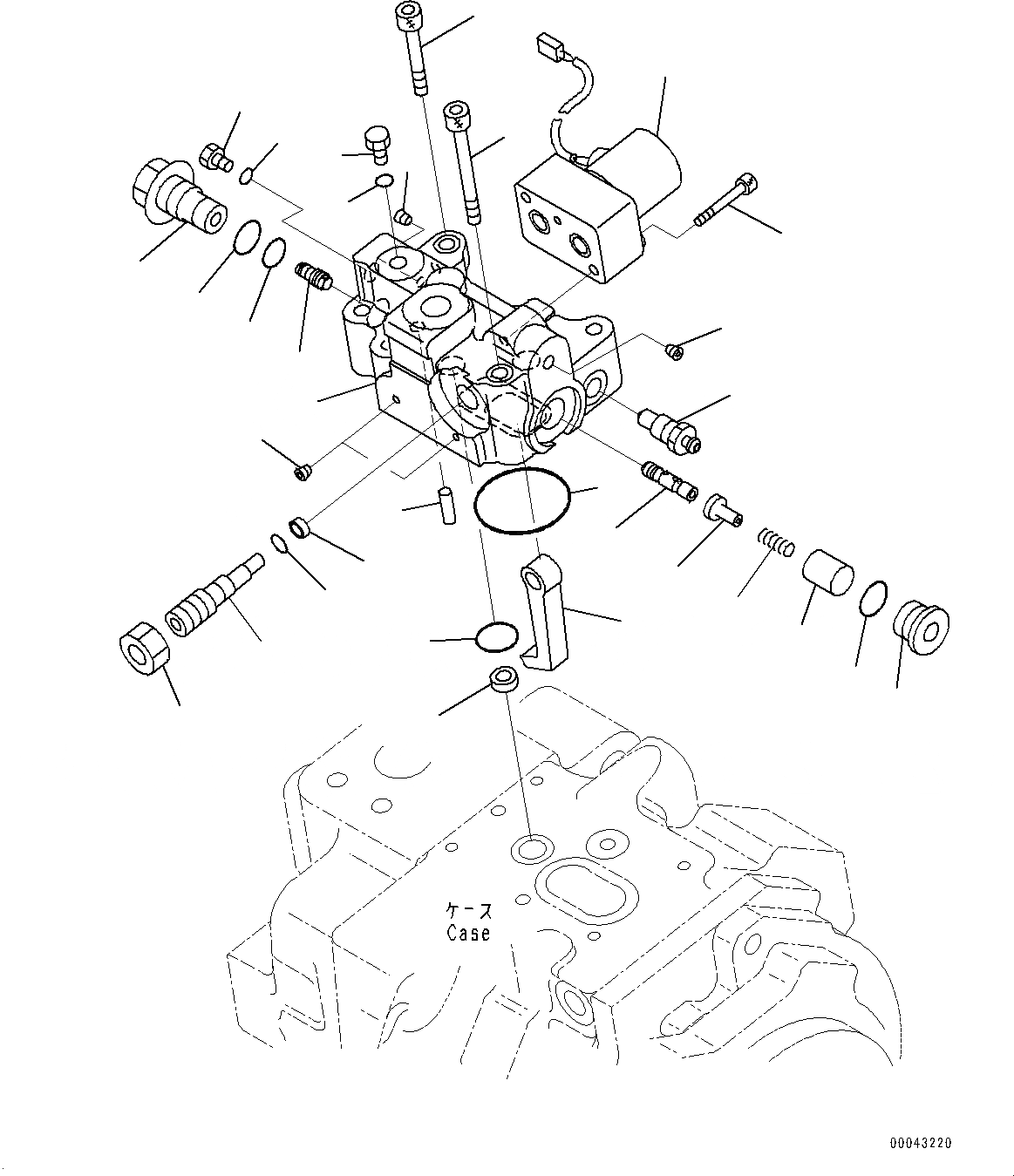 ケース
Case

00043220