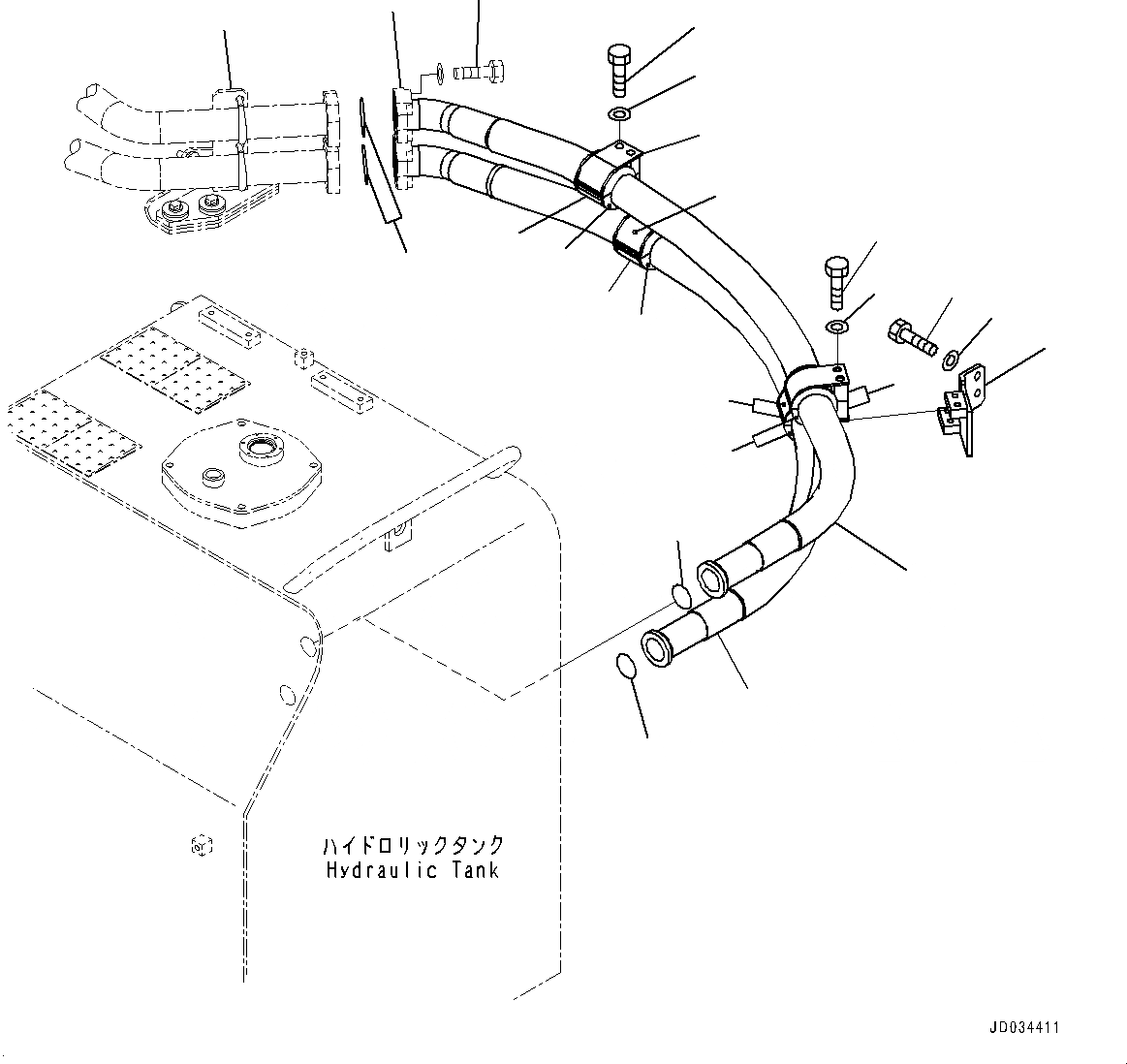 ハイドロリックタンク
Hydraulic Tank

JD034411