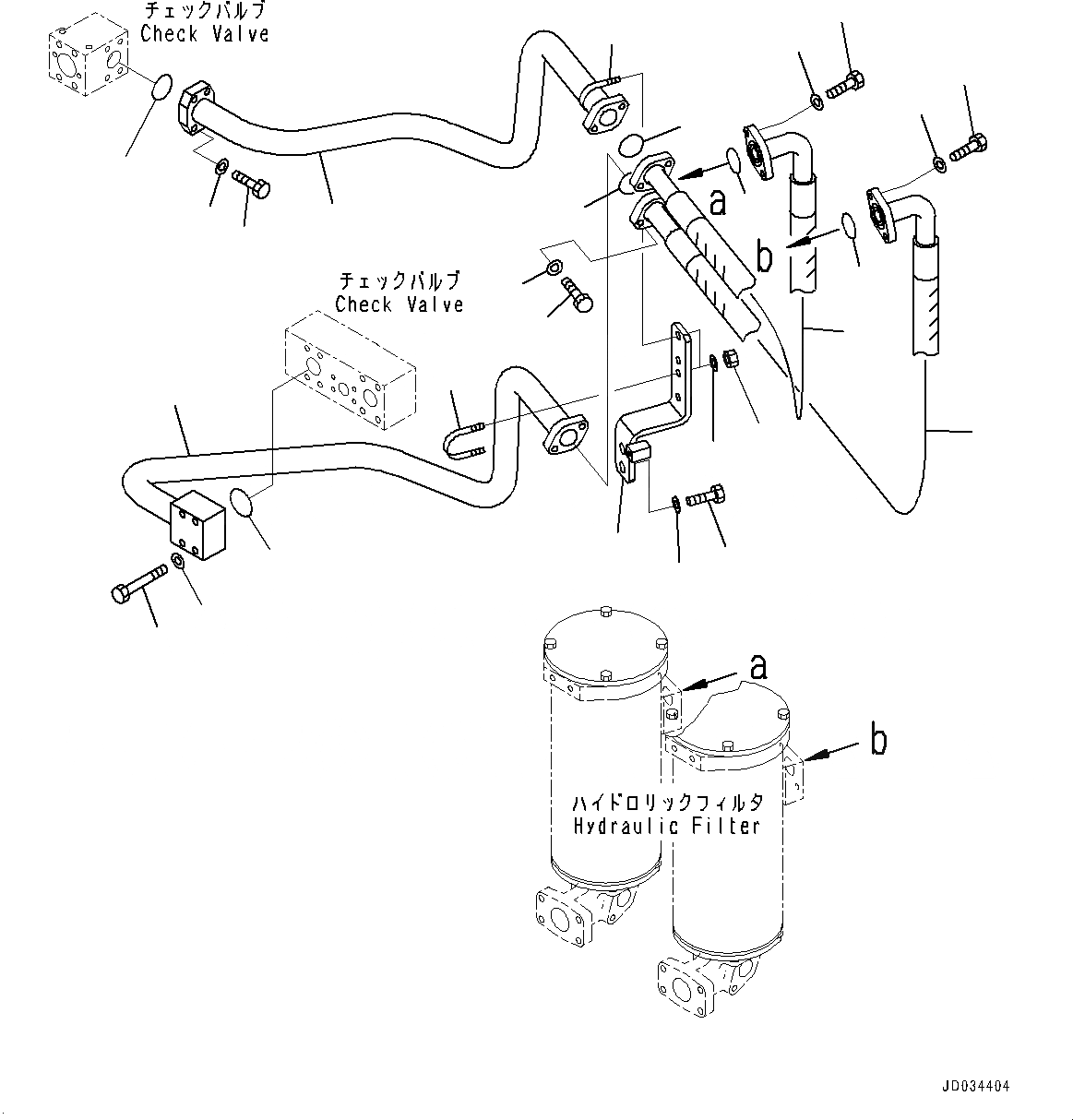 チェックバルブ
Check Valve

a

b

チェックバルブ
Check Valve

a

b

ハイドロリックフィルタ
Hydraulic Filter

JD034404